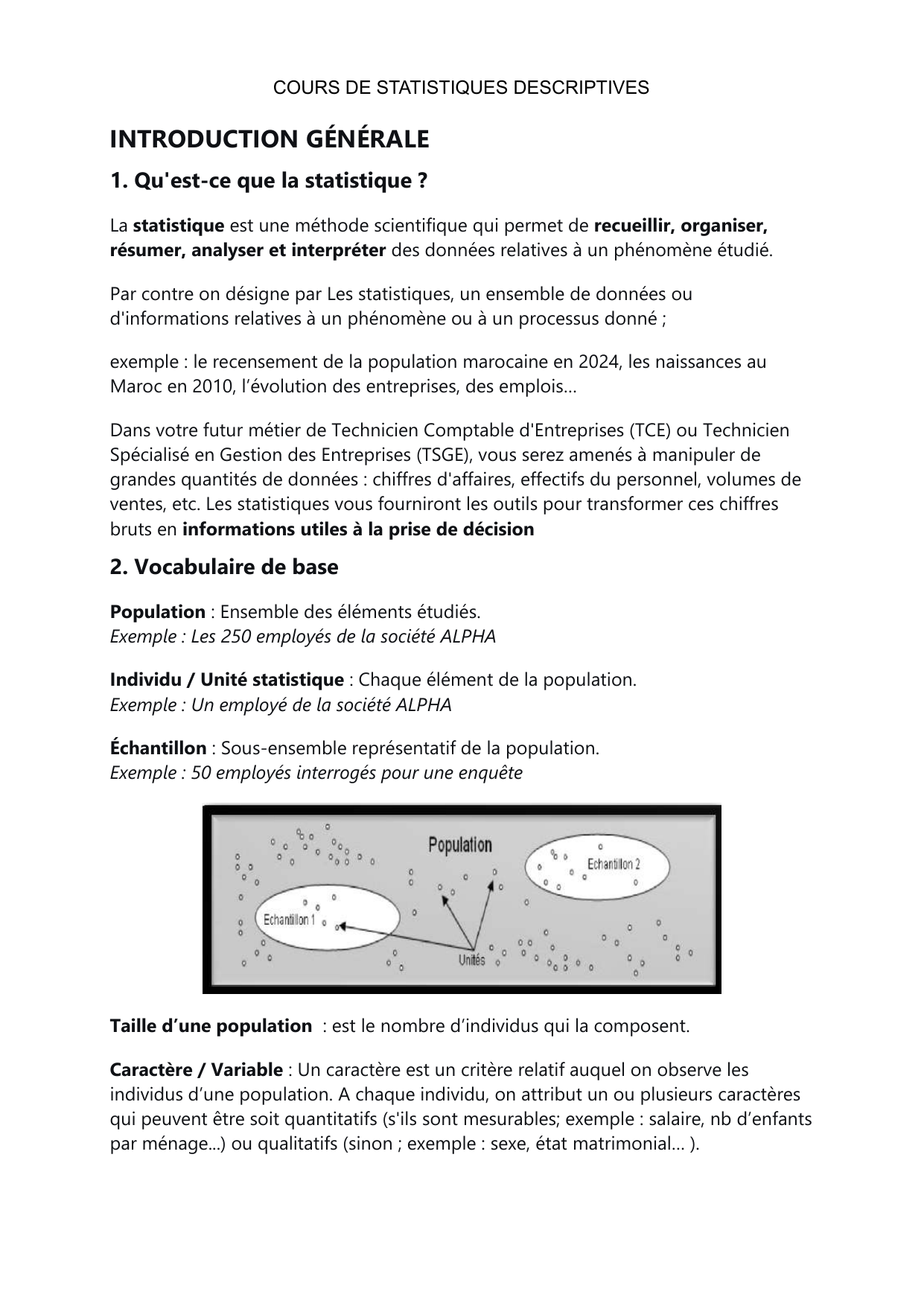 COURS DE STATISTIQUES DESCRIPTIVES

INTRODUCTION GÉNÉRALE

1. Qu'est-ce que la statistique ?

La statistique est une méthode scientifique qui permet de recueillir, organiser, résumer, analyser et interpréter des données relatives à un phénomène étudié.

Par contre on désigne par Les statistiques, un ensemble de données ou d'informations relatives à un phénomène ou à un processus donné ;

exemple : le recensement de la population marocaine en 2024, les naissances au Maroc en 2010, l'évolution des entreprises, des emplois…

Dans votre futur métier de Technicien Comptable d'Entreprises (TCE) ou Technicien Spécialisé en Gestion des Entreprises (TSGE), vous serez amenés à manipuler de grandes quantités de données : chiffres d'affaires, effectifs du personnel, volumes de ventes, etc. Les statistiques vous fourniront les outils pour transformer ces chiffres bruts en informations utiles à la prise de décision

2. Vocabulaire de base

Population : Ensemble des éléments étudiés.
Exemple : Les 250 employés de la société ALPHA

Individu / Unité statistique : Chaque élément de la population.
Exemple : Un employé de la société ALPHA

Échantillon : Sous-ensemble représentatif de la population.
Exemple : 50 employés interrogés pour une enquête

Population
Echantillon 2
Echantillon 1
Unités

Taille d'une population : est le nombre d'individus qui la composent.

Caractère / Variable : Un caractère est un critère relatif auquel on observe les individus d'une population. A chaque individu, on attribut un ou plusieurs caractères qui peuvent être soit quantitatifs (s'ils sont mesurables; exemple : salaire, nb d'enfants par ménage...) ou qualitatifs (sinon ; exemple : sexe, état matrimonial… ).