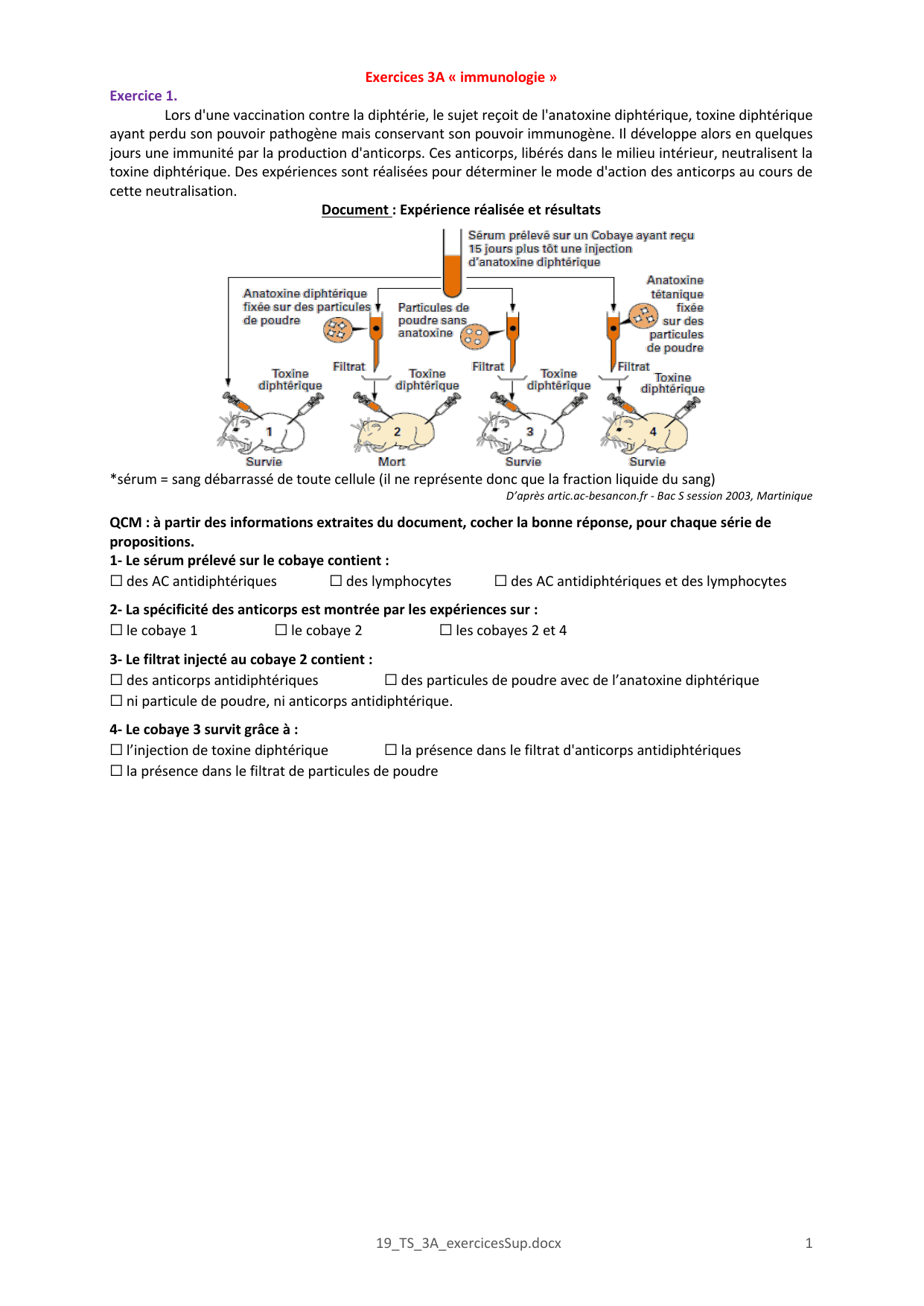 Exercices 3A « immunologie »

Exercice 1.

Lors d'une vaccination contre la diphtérie, le sujet reçoit de l'anatoxine diphtérique, toxine diphtérique ayant perdu son pouvoir pathogène mais conservant son pouvoir immunogène. Il développe alors en quelques jours une immunité par la production d'anticorps. Ces anticorps, libérés dans le milieu intérieur, neutralisent la toxine diphtérique. Des expériences sont réalisées pour déterminer le mode d'action des anticorps au cours de cette neutralisation.

Document : Expérience réalisée et résultats

Sérum prélevé sur un Cobaye ayant reçu 15 jours plus tôt une injection d'anatoxine diphtérique

Anatoxine diphtérique fixée sur des particules de poudre

Particules de poudre sans anatoxine

Anatoxine tétanique fixée sur des particules de poudre

Filtrat

Filtrat

Filtrat

Toxine diphtérique

Toxine diphtérique

Toxine diphtérique

Toxine diphtérique

1

2

3

4

Survie

Mort

Survie

Survie

*sérum = sang débarrassé de toute cellule (il ne représente donc que la fraction liquide du sang)

D'après artic.ac-besancon.fr - Bac S session 2003, Martinique

QCM : à partir des informations extraites du document, cocher la bonne réponse, pour chaque série de propositions.

1- Le sérum prélevé sur le cobaye contient :

☐ des AC antidiphtériques ☐ des lymphocytes ☐ des AC antidiphtériques et des lymphocytes

2- La spécificité des anticorps est montrée par les expériences sur :

☐ le cobaye 1 ☐ le cobaye 2 ☐ les cobayes 2 et 4

3- Le filtrat injecté au cobaye 2 contient :

☐ des anticorps antidiphtériques ☐ des particules de poudre avec de l'anatoxine diphtérique

☐ ni particule de poudre, ni anticorps antidiphtérique.

4- Le cobaye 3 survit grâce à :

☐ l'injection de toxine diphtérique ☐ la présence dans le filtrat d'anticorps antidiphtériques

☐ la présence dans le filtrat de particules de poudre

19_TS_3A_exercicesSup.docx 1