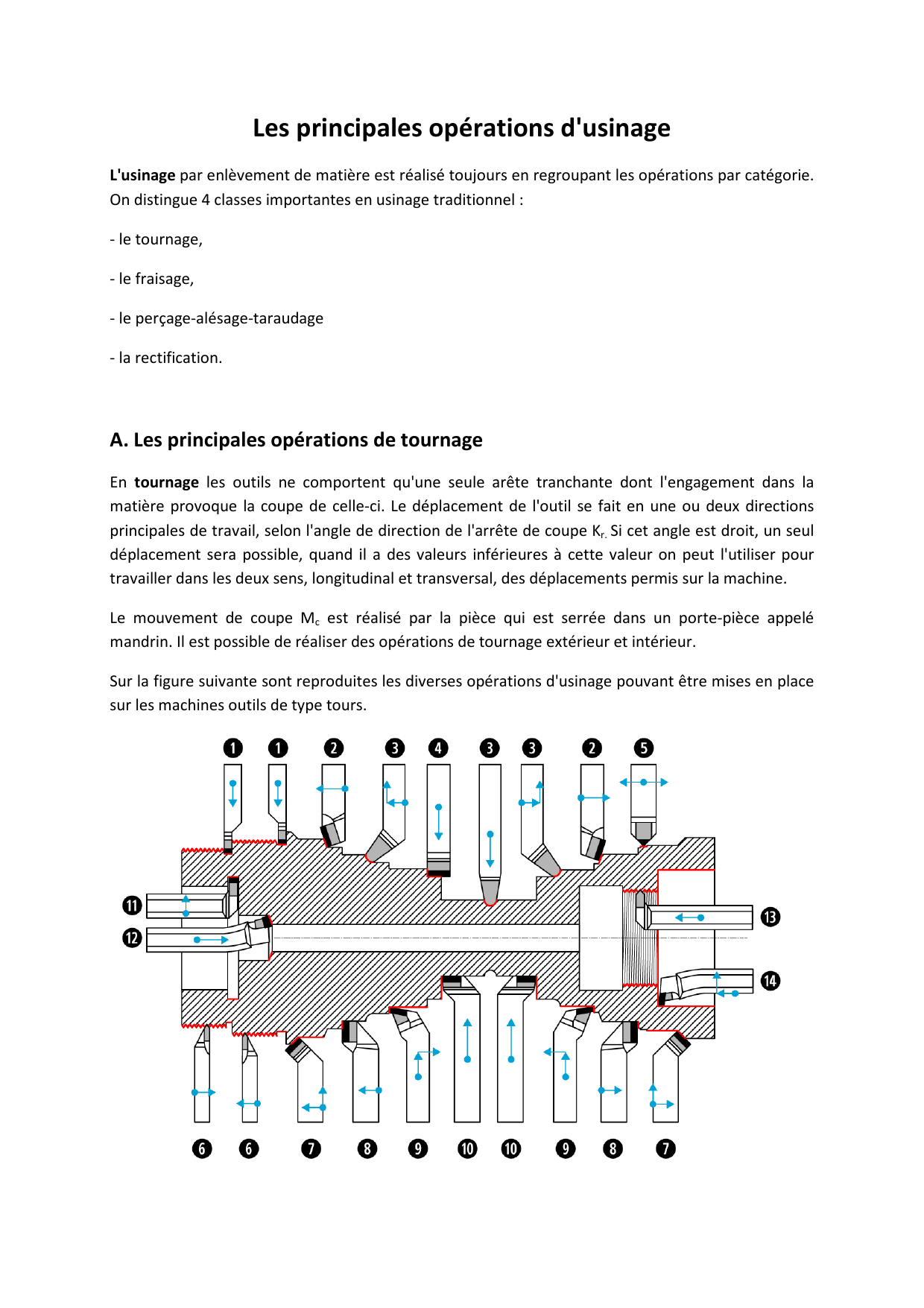 Les principales opérations d'usinage

L'usinage par enlèvement de matière est réalisé toujours en regroupant les opérations par catégorie. On distingue 4 classes importantes en usinage traditionnel :

- le tournage,

- le fraisage,

- le perçage-alésage-taraudage

- la rectification.

A. Les principales opérations de tournage

En tournage les outils ne comportent qu'une seule arête tranchante dont l'engagement dans la matière provoque la coupe de celle-ci. Le déplacement de l'outil se fait en une ou deux directions principales de travail, selon l'angle de direction de l'arrête de coupe $K_r$. Si cet angle est droit, un seul déplacement sera possible, quand il a des valeurs inférieures à cette valeur on peut l'utiliser pour travailler dans les deux sens, longitudinal et transversal, des déplacements permis sur la machine.

Le mouvement de coupe $M_c$ est réalisé par la pièce qui est serrée dans un porte-pièce appelé mandrin. Il est possible de réaliser des opérations de tournage extérieur et intérieur.

Sur la figure suivante sont reproduites les diverses opérations d'usinage pouvant être mises en place sur les machines outils de type tours.

1 1 2 3 4 3 3 2 5

11
12
13
14

6 6 7 8 9 10 10 9 8 7