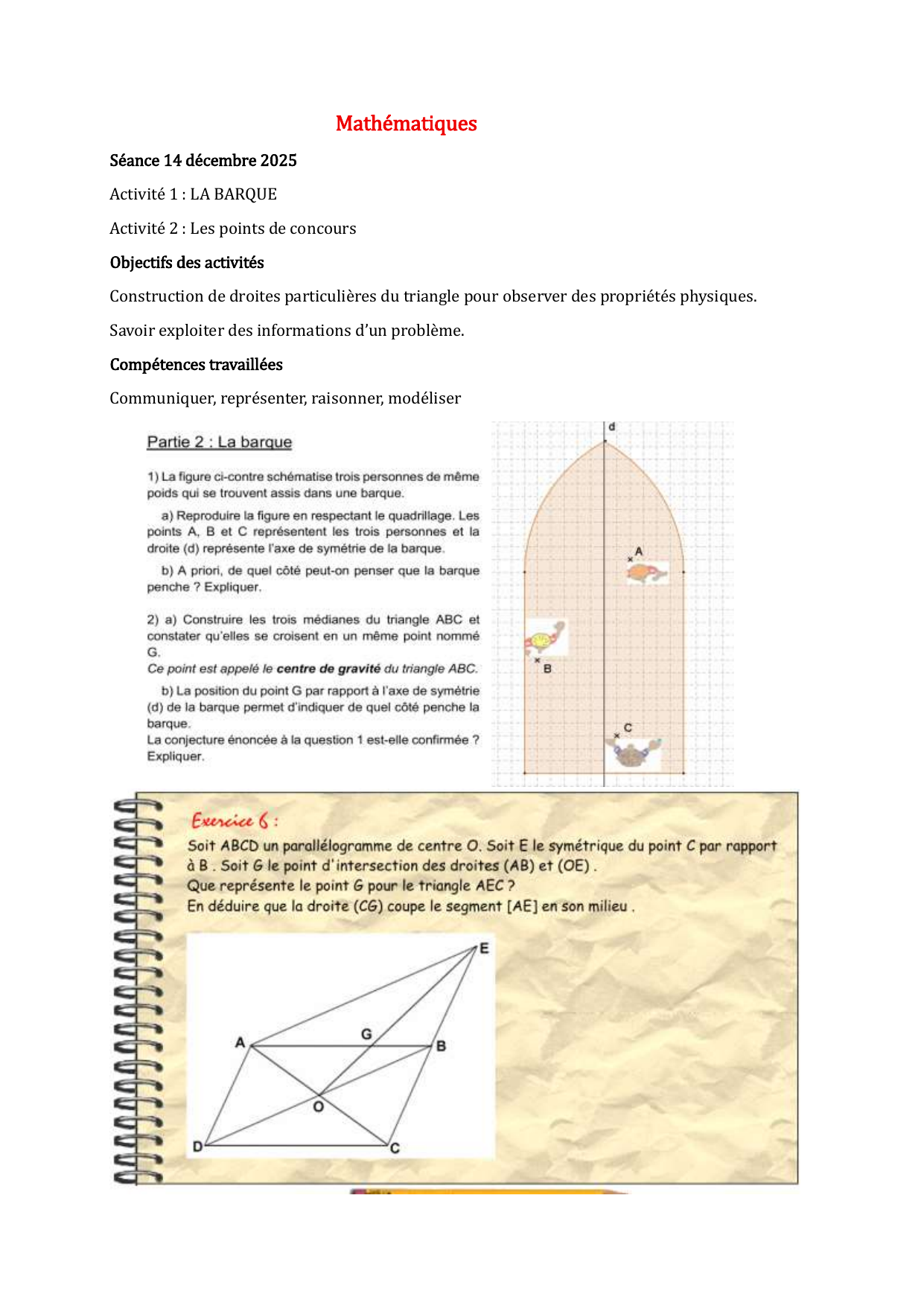 Mathématiques

Séance 14 décembre 2025

Activité 1 : LA BARQUE

Activité 2 : Les points de concours

Objectifs des activités

Construction de droites particulières du triangle pour observer des propriétés physiques.

Savoir exploiter des informations d'un problème.

Compétences travaillées

Communiquer, représenter, raisonner, modéliser

Partie 2 : La barque

1) La figure ci-contre schématise trois personnes de même poids qui se trouvent assis dans une barque.

a) Reproduire la figure en respectant le quadrillage. Les points A, B et C représentent les trois personnes et la droite (d) représente l'axe de symétrie de la barque.

b) A priori, de quel côté peut-on penser que la barque penche ? Expliquer.

2) a) Construire les trois médianes du triangle ABC et constater qu'elles se croisent en un même point nommé G.
Ce point est appelé le centre de gravité du triangle ABC.

b) La position du point G par rapport à l'axe de symétrie (d) de la barque permet d'indiquer de quel côté penche la barque.
La conjecture énoncée à la question 1 est-elle confirmée ? Expliquer.

d

A

B

C

Exercice 6 :

Soit ABCD un parallélogramme de centre O. Soit E le symétrique du point C par rapport à B . Soit G le point d'intersection des droites (AB) et (OE) .
Que représente le point G pour le triangle AEC ?
En déduire que la droite (CG) coupe le segment [AE] en son milieu .

E
A
G
B
O
D
C