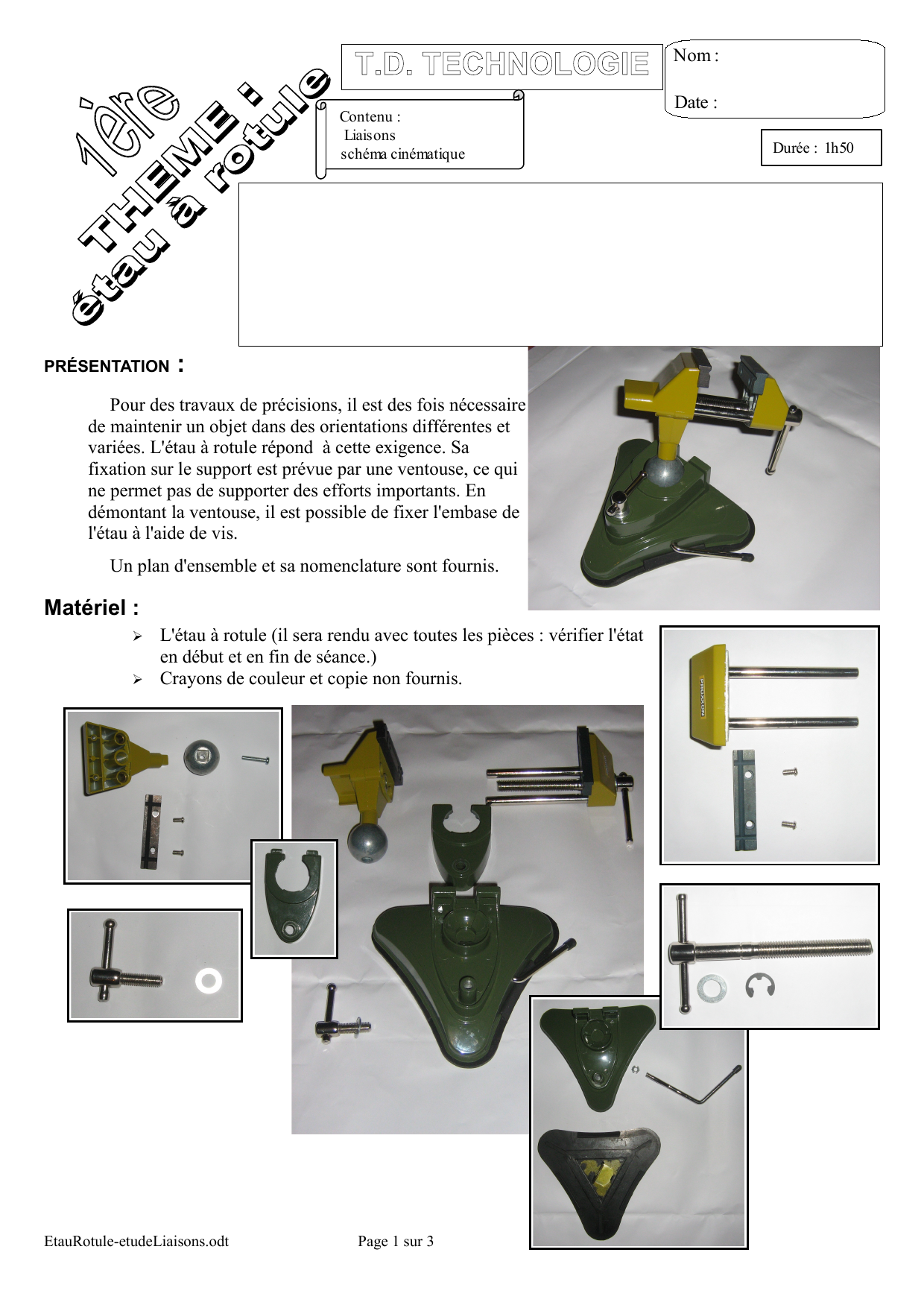 1ère
THEME :
étau à rotule

T.D. TECHNOLOGIE

Nom :

Date :

Contenu :
Liaisons
schéma cinématique

Durée : 1h50

PRÉSENTATION :

Pour des travaux de précisions, il est des fois nécessaire de maintenir un objet dans des orientations différentes et variées. L'étau à rotule répond à cette exigence. Sa fixation sur le support est prévue par une ventouse, ce qui ne permet pas de supporter des efforts importants. En démontant la ventouse, il est possible de fixer l'embase de l'étau à l'aide de vis.

Un plan d'ensemble et sa nomenclature sont fournis.

Matériel :

➢ L'étau à rotule (il sera rendu avec toutes les pièces : vérifier l'état en début et en fin de séance.)
➢ Crayons de couleur et copie non fournis.

PROXXON

EtauRotule-etudeLiaisons.odt Page 1 sur 3