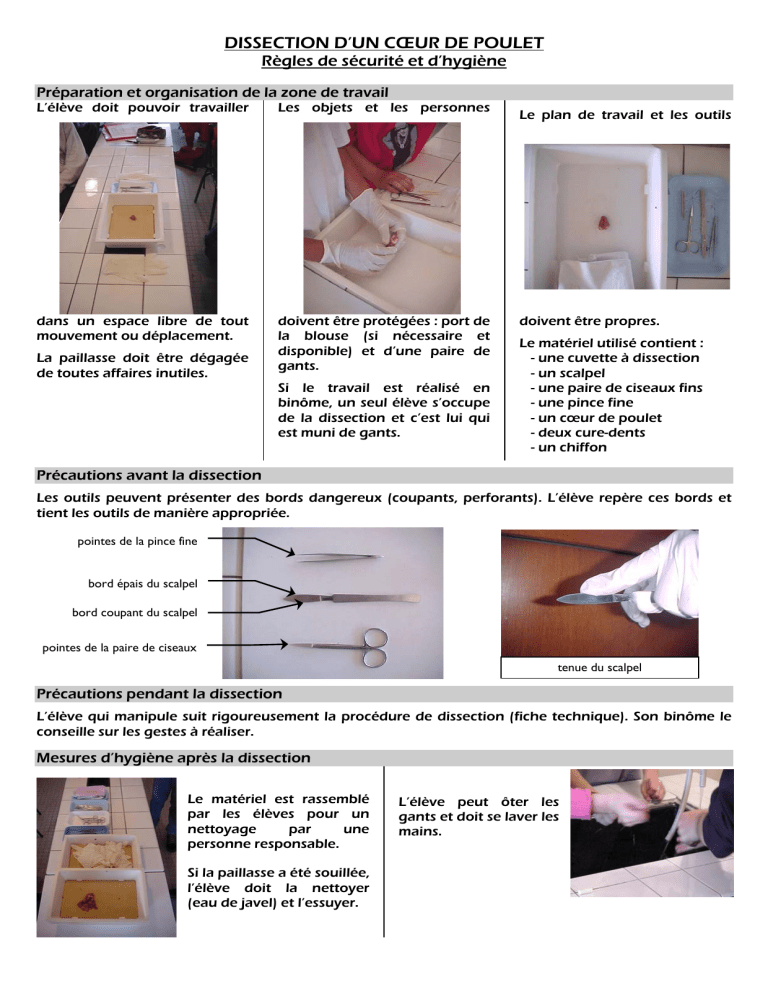 DISSECTION D'UN CŒUR DE POULET
Règles de sécurité et d'hygiène

Préparation et organisation de la zone de travail

L'élève doit pouvoir travailler

dans un espace libre de tout mouvement ou déplacement.

La paillasse doit être dégagée de toutes affaires inutiles.

Les objets et les personnes

doivent être protégées : port de la blouse (si nécessaire et disponible) et d'une paire de gants.

Si le travail est réalisé en binôme, un seul élève s'occupe de la dissection et c'est lui qui est muni de gants.

Le plan de travail et les outils

doivent être propres.

Le matériel utilisé contient :
- une cuvette à dissection
- un scalpel
- une paire de ciseaux fins
- une pince fine
- un cœur de poulet
- deux cure-dents
- un chiffon

Précautions avant la dissection

Les outils peuvent présenter des bords dangereux (coupants, perforants). L'élève repère ces bords et tient les outils de manière appropriée.

pointes de la pince fine

bord épais du scalpel

bord coupant du scalpel

pointes de la paire de ciseaux

tenue du scalpel

Précautions pendant la dissection

L'élève qui manipule suit rigoureusement la procédure de dissection (fiche technique). Son binôme le conseille sur les gestes à réaliser.

Mesures d'hygiène après la dissection

Le matériel est rassemblé par les élèves pour un nettoyage par une personne responsable.

Si la paillasse a été souillée, l'élève doit la nettoyer (eau de javel) et l'essuyer.

L'élève peut ôter les gants et doit se laver les mains.