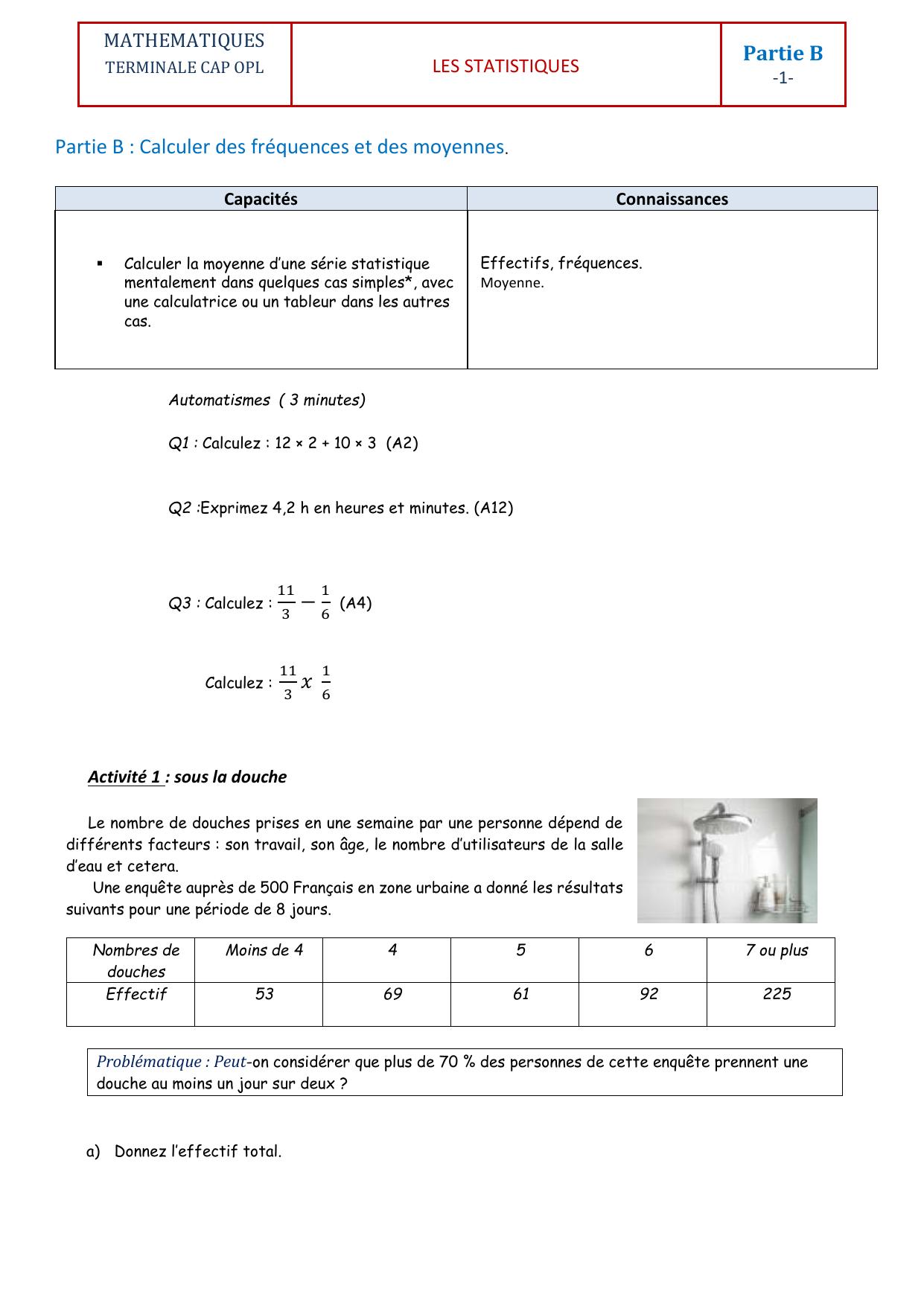 | MATHEMATIQUES TERMINALE CAP OPL | LES STATISTIQUES | Partie B -1- |
|---|---|---|

Partie B : Calculer des fréquences et des moyennes.

| Capacités | Connaissances |
|---|---|
| ▪ Calculer la moyenne d'une série statistique mentalement dans quelques cas simples*, avec une calculatrice ou un tableur dans les autres cas. | Effectifs, fréquences. Moyenne. |

Automatismes ( 3 minutes)

Q1 : Calculez : 12 × 2 + 10 × 3 (A2)

Q2 :Exprimez 4,2 h en heures et minutes. (A12)

Q3 : Calculez : $\frac{11}{3} - \frac{1}{6}$ (A4)

Calculez : $\frac{11}{3} x \frac{1}{6}$

Activité 1 : sous la douche

Le nombre de douches prises en une semaine par une personne dépend de différents facteurs : son travail, son âge, le nombre d'utilisateurs de la salle d'eau et cetera.

Une enquête auprès de 500 Français en zone urbaine a donné les résultats suivants pour une période de 8 jours.

| Nombres de douches | Moins de 4 | 4 | 5 | 6 | 7 ou plus |
|---|---|---|---|---|---|
| Effectif | 53 | 69 | 61 | 92 | 225 |

Problématique : Peut-on considérer que plus de 70 % des personnes de cette enquête prennent une douche au moins un jour sur deux ?

a) Donnez l'effectif total.