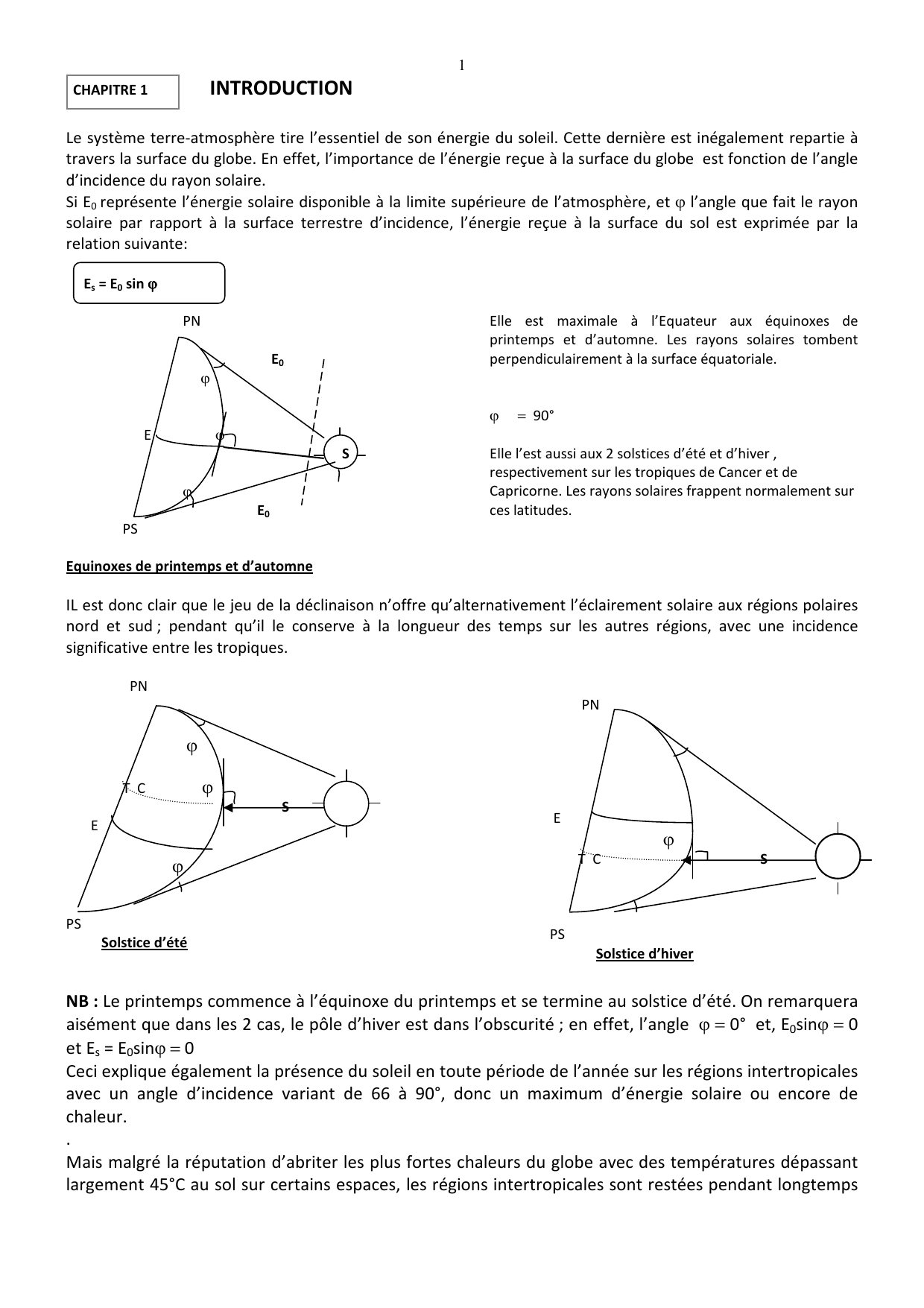 1

CHAPITRE 1

INTRODUCTION

Le système terre-atmosphère tire l'essentiel de son énergie du soleil. Cette dernière est inégalement repartie à travers la surface du globe. En effet, l'importance de l'énergie reçue à la surface du globe est fonction de l'angle d'incidence du rayon solaire.
Si $E_0$ représente l'énergie solaire disponible à la limite supérieure de l'atmosphère, et $\varphi$ l'angle que fait le rayon solaire par rapport à la surface terrestre d'incidence, l'énergie reçue à la surface du sol est exprimée par la relation suivante:

$E_s = E_0 \sin \varphi$

PN
$E_0$
$\varphi$
E
$\varphi$
S
$\varphi$
$E_0$
PS

Elle est maximale à l'Equateur aux équinoxes de printemps et d'automne. Les rayons solaires tombent perpendiculairement à la surface équatoriale.

$\varphi = 90°$

Elle l'est aussi aux 2 solstices d'été et d'hiver , respectivement sur les tropiques de Cancer et de Capricorne. Les rayons solaires frappent normalement sur ces latitudes.

Equinoxes de printemps et d'automne

IL est donc clair que le jeu de la déclinaison n'offre qu'alternativement l'éclairement solaire aux régions polaires nord et sud ; pendant qu'il le conserve à la longueur des temps sur les autres régions, avec une incidence significative entre les tropiques.

PN
$\varphi$
T C
$\varphi$
S
E
$\varphi$
PS
Solstice d'été

PN
E
$\varphi$
T C
S
PS
Solstice d'hiver

NB : Le printemps commence à l'équinoxe du printemps et se termine au solstice d'été. On remarquera aisément que dans les 2 cas, le pôle d'hiver est dans l'obscurité ; en effet, l'angle $\varphi = 0°$ et, $E_0\sin\varphi = 0$ et $E_s = E_0\sin\varphi = 0$
Ceci explique également la présence du soleil en toute période de l'année sur les régions intertropicales avec un angle d'incidence variant de 66 à 90°, donc un maximum d'énergie solaire ou encore de chaleur.
.
Mais malgré la réputation d'abriter les plus fortes chaleurs du globe avec des températures dépassant largement 45°C au sol sur certains espaces, les régions intertropicales sont restées pendant longtemps