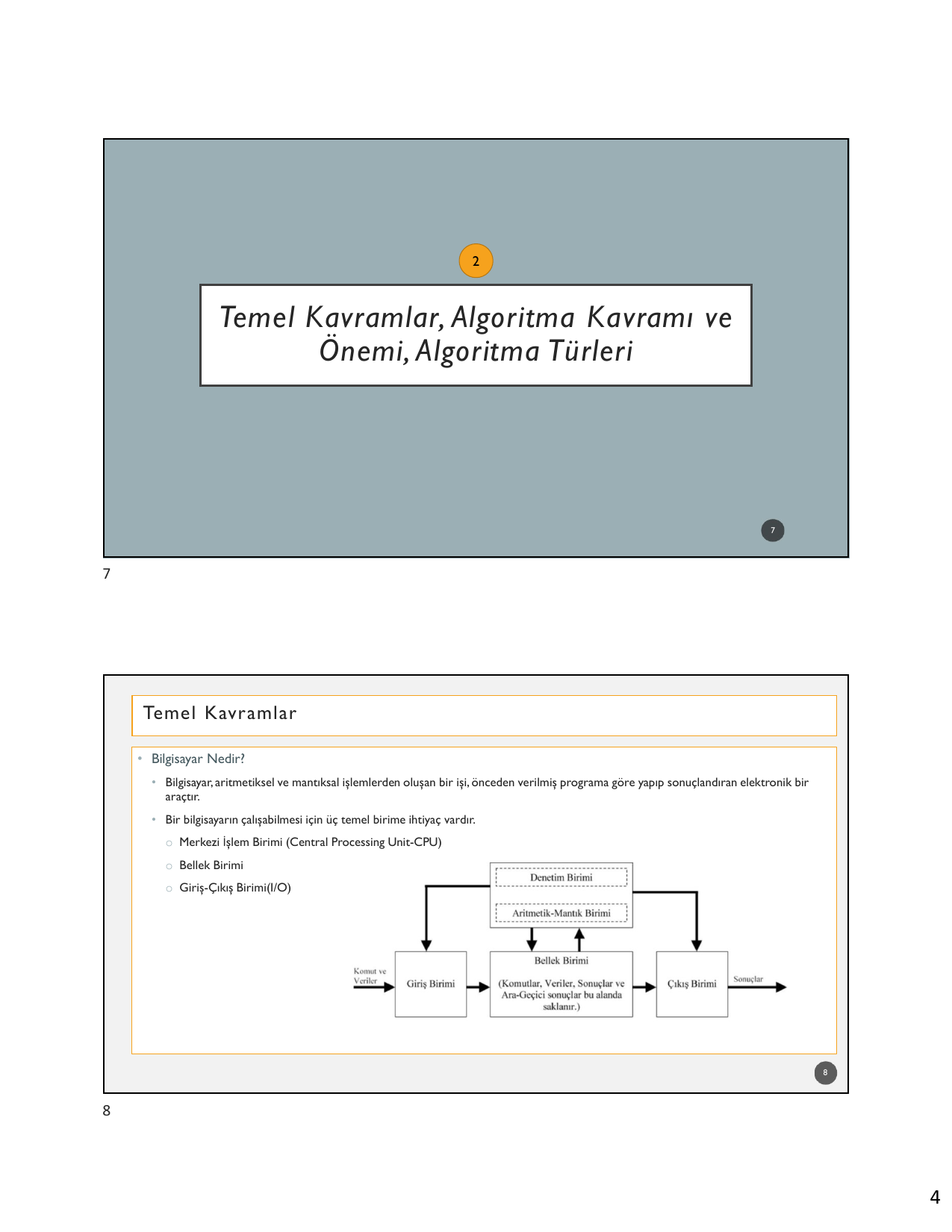 2

Temel Kavramlar, Algoritma Kavramı ve Önemi, Algoritma Türleri

7

7

Temel Kavramlar

• Bilgisayar Nedir?

• Bilgisayar, aritmetiksel ve mantıksal işlemlerden oluşan bir işi, önceden verilmiş programa göre yapıp sonuçlandıran elektronik bir araçtır.

• Bir bilgisayarın çalışabilmesi için üç temel birime ihtiyaç vardır.

○ Merkezi İşlem Birimi (Central Processing Unit-CPU)

○ Bellek Birimi

○ Giriş-Çıkış Birimi(I/O)

Denetim Birimi

Aritmetik-Mantık Birimi

Komut ve Veriler

Giriş Birimi

Bellek Birimi

(Komutlar, Veriler, Sonuçlar ve Ara-Geçici sonuçlar bu alanda saklanır.)

Çıkış Birimi

Sonuçlar

8

8

4