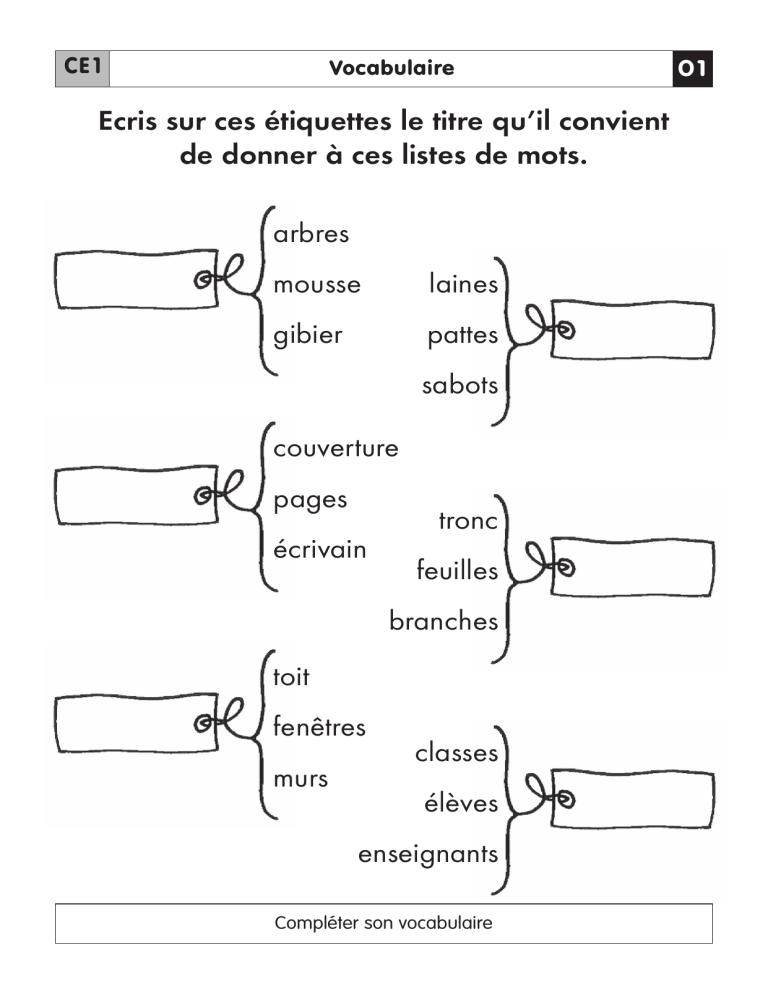 CE1 Vocabulaire 01

Ecris sur ces étiquettes le titre qu'il convient de donner à ces listes de mots.

arbres
mousse
gibier

laines
pattes
sabots

couverture
pages
écrivain

tronc
feuilles
branches

toit
fenêtres
murs

classes
élèves
enseignants

Compléter son vocabulaire