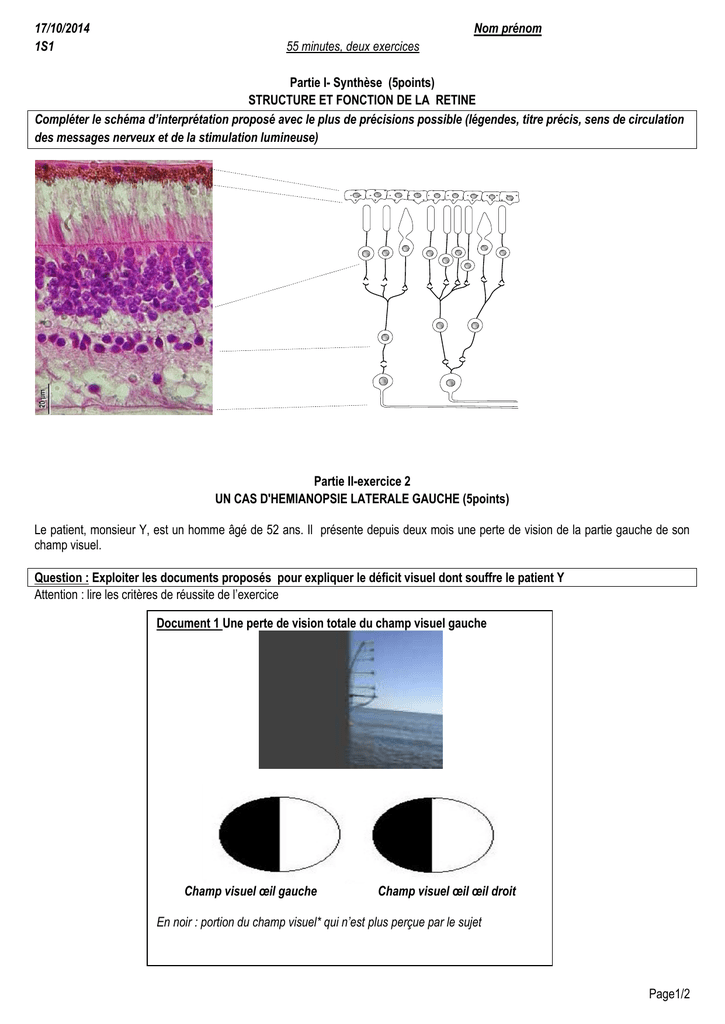 17/10/2014 Nom prénom
1S1 55 minutes, deux exercices

Partie I- Synthèse (5points)
STRUCTURE ET FONCTION DE LA RETINE

Compléter le schéma d'interprétation proposé avec le plus de précisions possible (légendes, titre précis, sens de circulation des messages nerveux et de la stimulation lumineuse)

10 µm

Partie II-exercice 2
UN CAS D'HEMIANOPSIE LATERALE GAUCHE (5points)

Le patient, monsieur Y, est un homme âgé de 52 ans. Il présente depuis deux mois une perte de vision de la partie gauche de son champ visuel.

Question : Exploiter les documents proposés pour expliquer le déficit visuel dont souffre le patient Y
Attention : lire les critères de réussite de l'exercice

Document 1 Une perte de vision totale du champ visuel gauche

Champ visuel œil gauche Champ visuel œil œil droit

En noir : portion du champ visuel* qui n'est plus perçue par le sujet

Page1/2