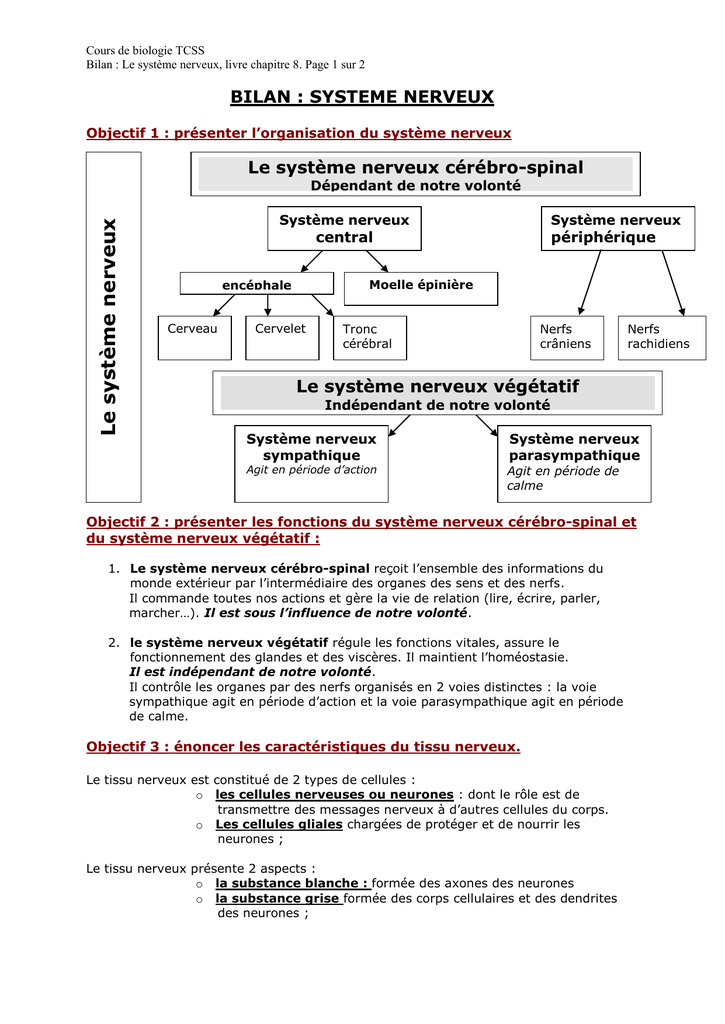 Cours de biologie TCSS
Bilan : Le système nerveux, livre chapitre 8. Page 1 sur 2

BILAN : SYSTEME NERVEUX

Objectif 1 : présenter l'organisation du système nerveux

Le système nerveux

Le système nerveux cérébro-spinal
Dépendant de notre volonté

Système nerveux central

Système nerveux périphérique

encéphale

Moelle épinière

Cerveau

Cervelet

Tronc cérébral

Nerfs crâniens

Nerfs rachidiens

Le système nerveux végétatif
Indépendant de notre volonté

Système nerveux sympathique
Agit en période d'action

Système nerveux parasympathique
Agit en période de calme

Objectif 2 : présenter les fonctions du système nerveux cérébro-spinal et du système nerveux végétatif :

1. Le système nerveux cérébro-spinal reçoit l'ensemble des informations du monde extérieur par l'intermédiaire des organes des sens et des nerfs.
Il commande toutes nos actions et gère la vie de relation (lire, écrire, parler, marcher…). Il est sous l'influence de notre volonté.

2. le système nerveux végétatif régule les fonctions vitales, assure le fonctionnement des glandes et des viscères. Il maintient l'homéostasie.
Il est indépendant de notre volonté.
Il contrôle les organes par des nerfs organisés en 2 voies distinctes : la voie sympathique agit en période d'action et la voie parasympathique agit en période de calme.

Objectif 3 : énoncer les caractéristiques du tissu nerveux.

Le tissu nerveux est constitué de 2 types de cellules :
o les cellules nerveuses ou neurones : dont le rôle est de transmettre des messages nerveux à d'autres cellules du corps.
o Les cellules gliales chargées de protéger et de nourrir les neurones ;

Le tissu nerveux présente 2 aspects :
o la substance blanche : formée des axones des neurones
o la substance grise formée des corps cellulaires et des dendrites des neurones ;