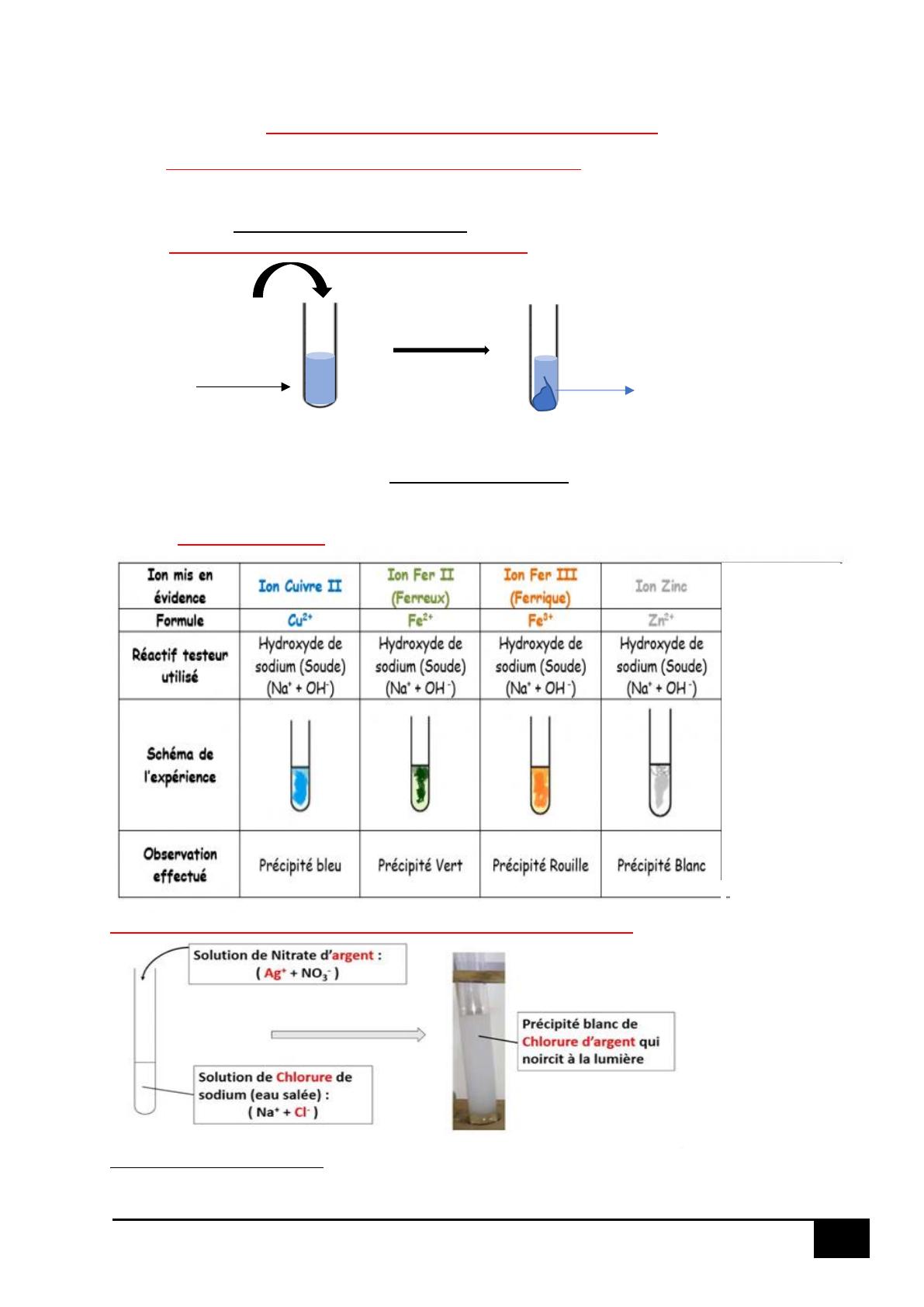 | Ion mis en évidence | Ion Cuivre II | Ion Fer II (Ferreux) | Ion Fer III (Ferrique) | Ion Zinc |
|---|---|---|---|---|
| Formule | $Cu^{2+}$ | $Fe^{2+}$ | $Fe^{3+}$ | $Zn^{2+}$ |
| Réactif testeur utilisé | Hydroxyde de sodium (Soude) ($Na^+ + OH^-$) | Hydroxyde de sodium (Soude) ($Na^+ + OH^-$) | Hydroxyde de sodium (Soude) ($Na^+ + OH^-$) | Hydroxyde de sodium (Soude) ($Na^+ + OH^-$) |
| Schéma de l'expérience | | | | |
| Observation effectué | Précipité bleu | Précipité Vert | Précipité Rouille | Précipité Blanc |

Solution de Nitrate d'argent : ( $Ag^+ + NO_3^-$ )

Solution de Chlorure de sodium (eau salée) : ( $Na^+ + Cl^-$ )

Précipité blanc de Chlorure d'argent qui noircit à la lumière