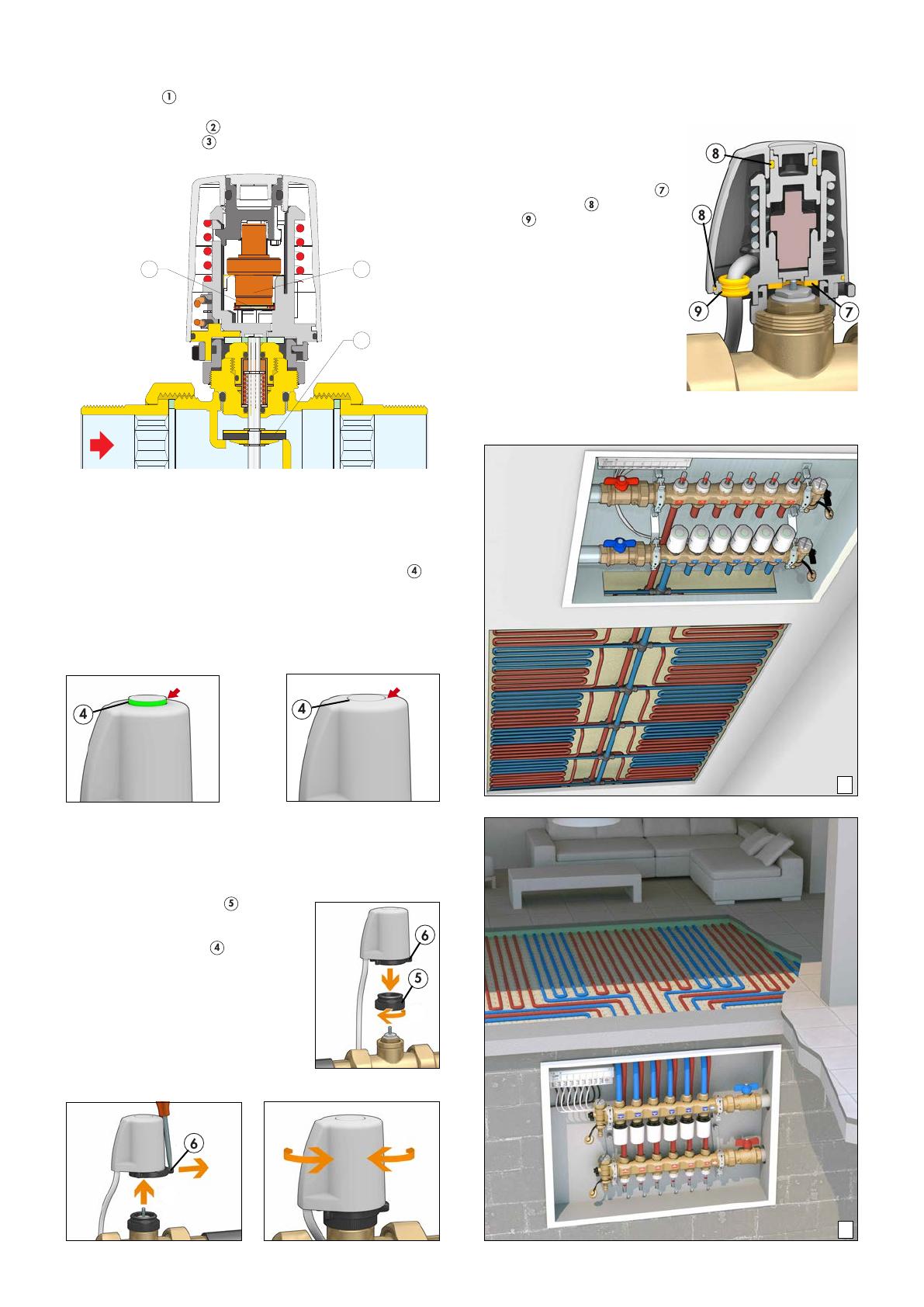 1

2
3

8
7
8
9
8
9
7

4

4
4

5
4
6
5

6