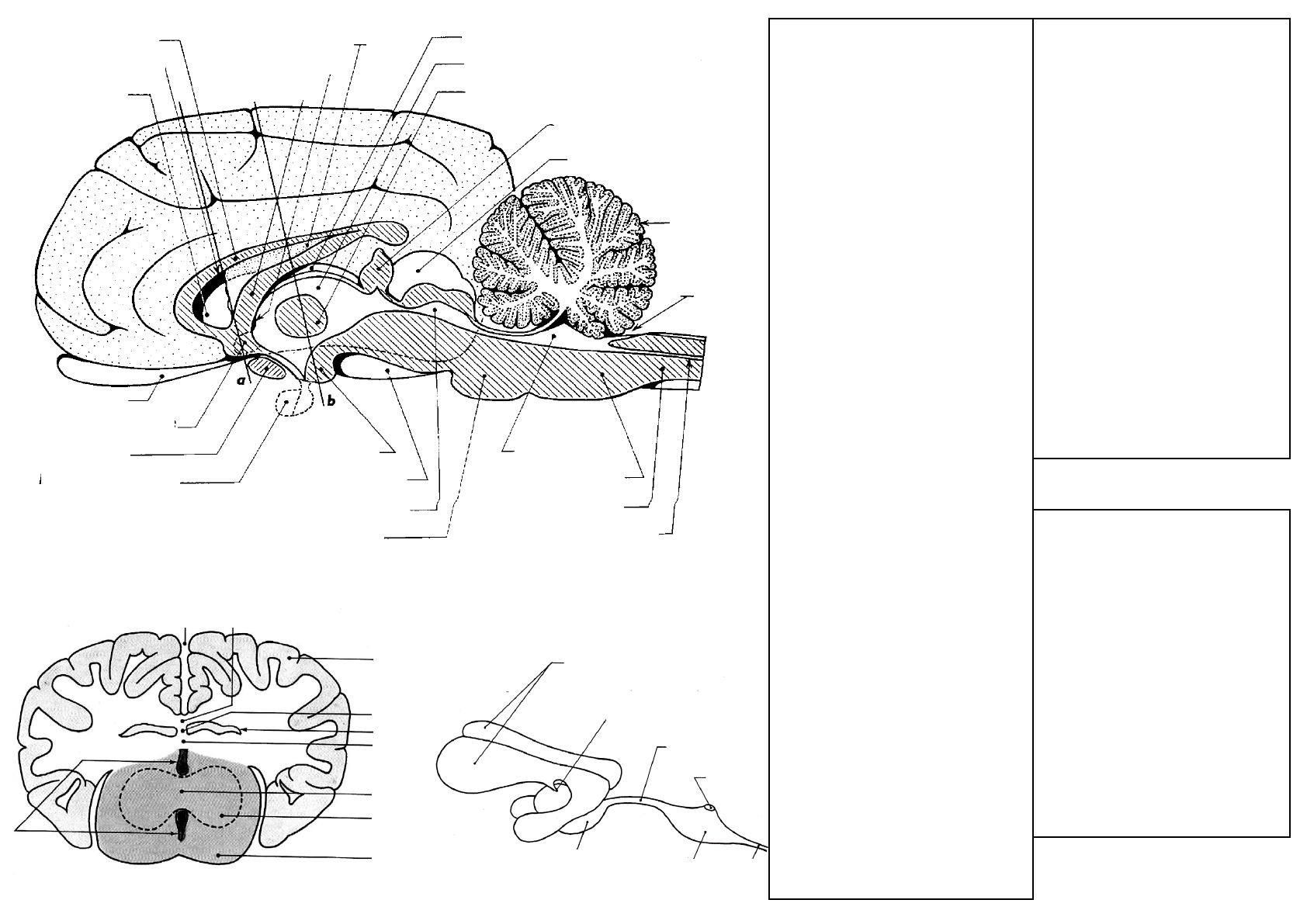 a
b