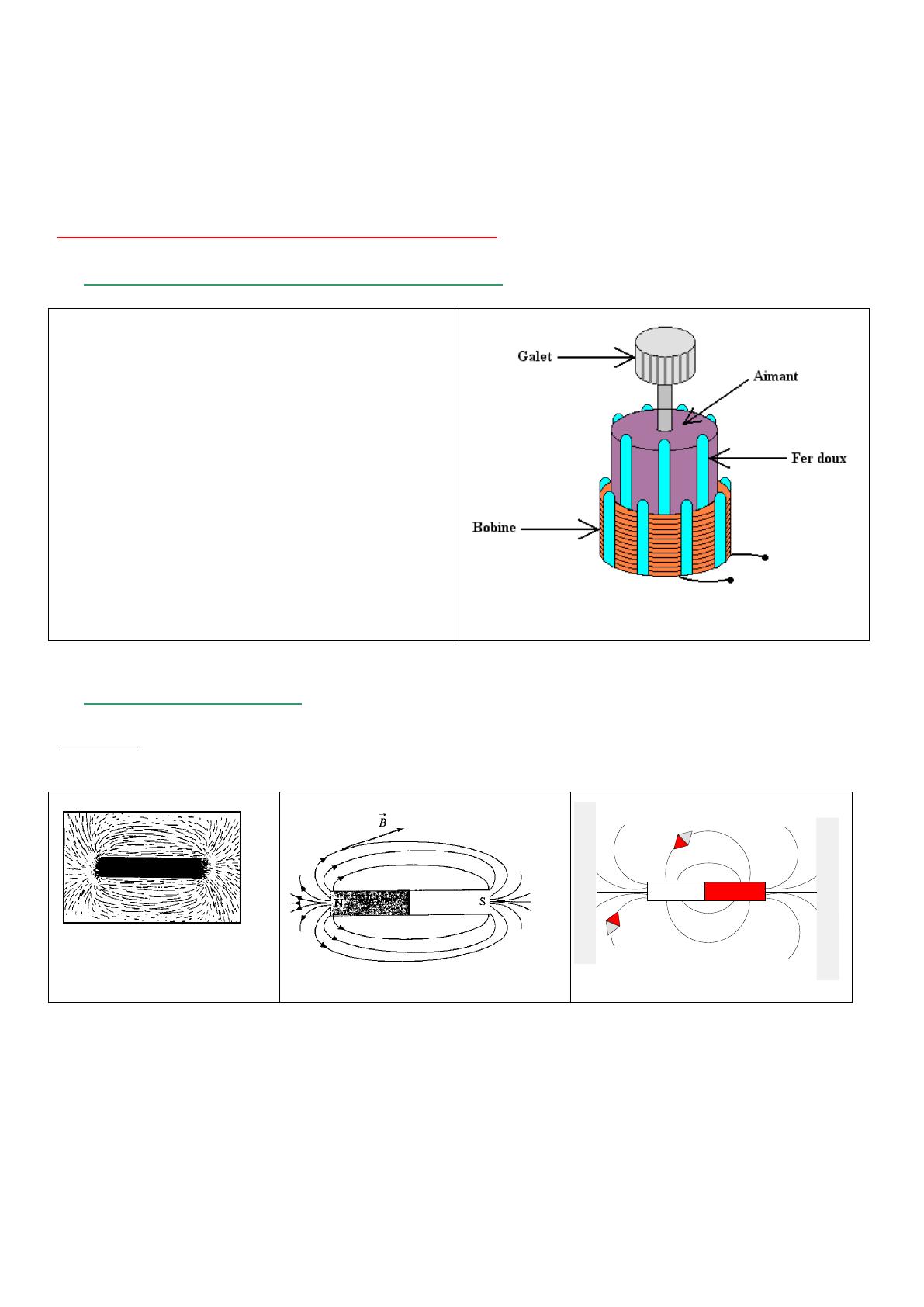 Galet

Aimant

Fer doux

Bobine

$\vec{B}$

N

S