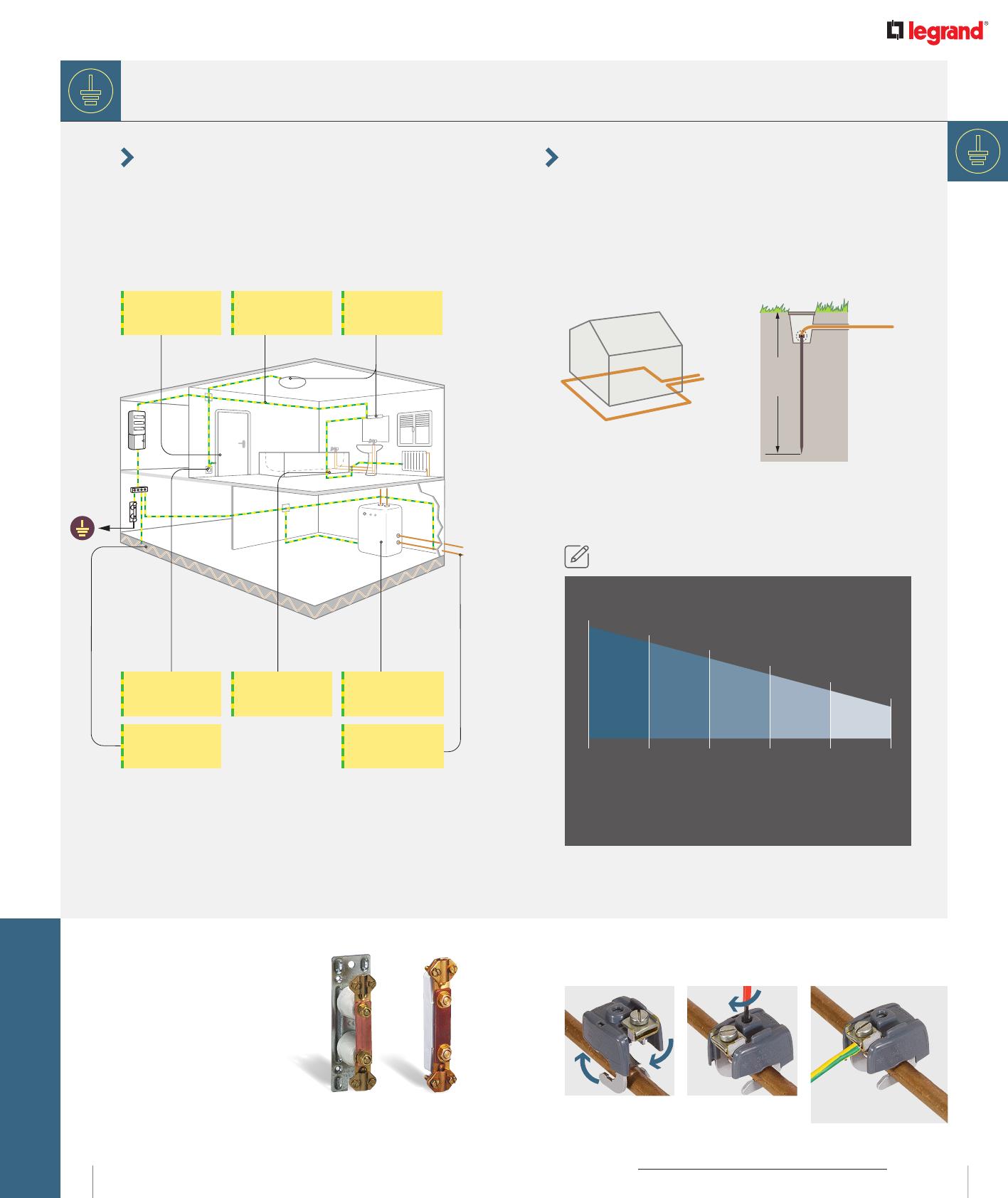 legrand®