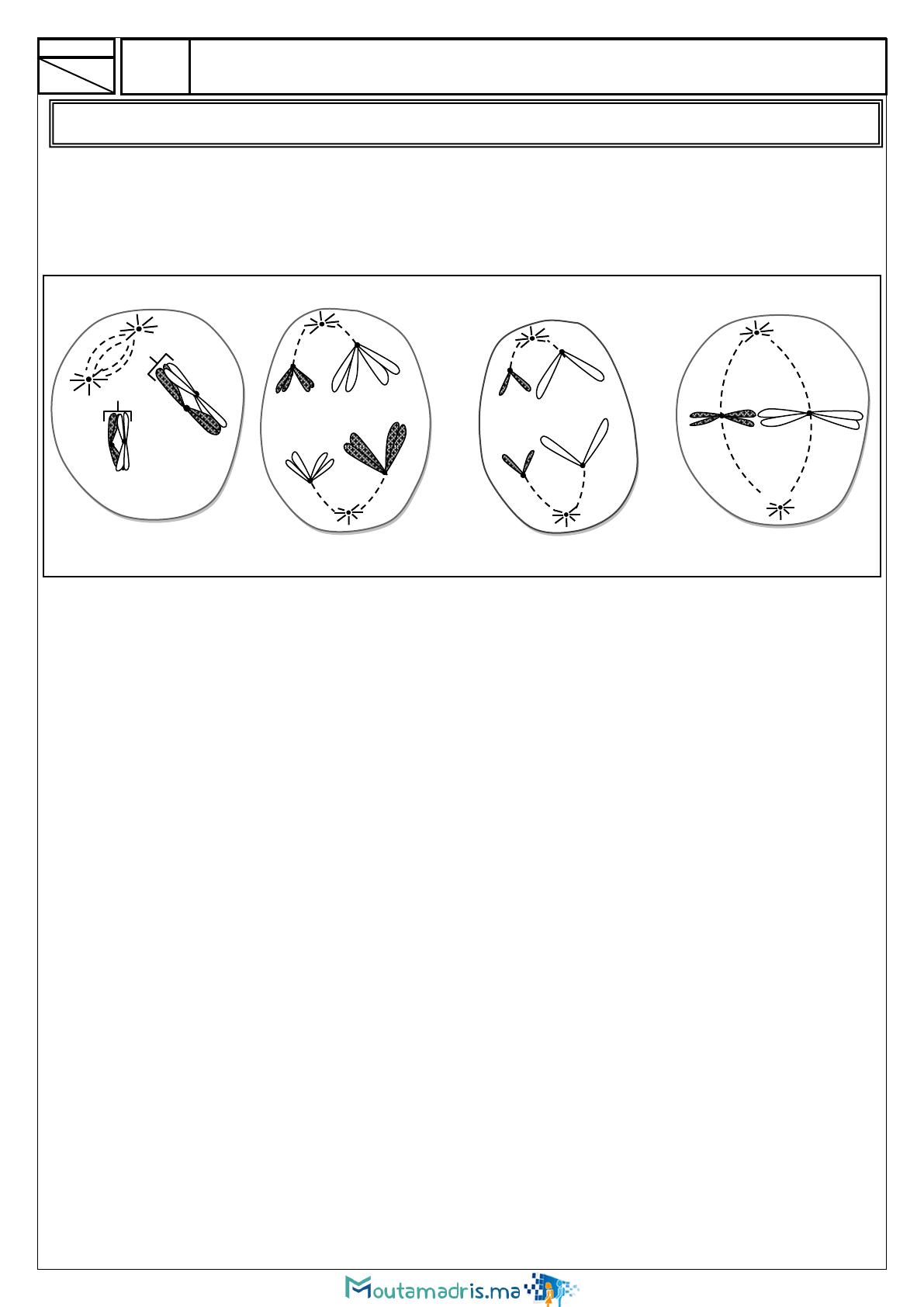 Moutamadris.ma