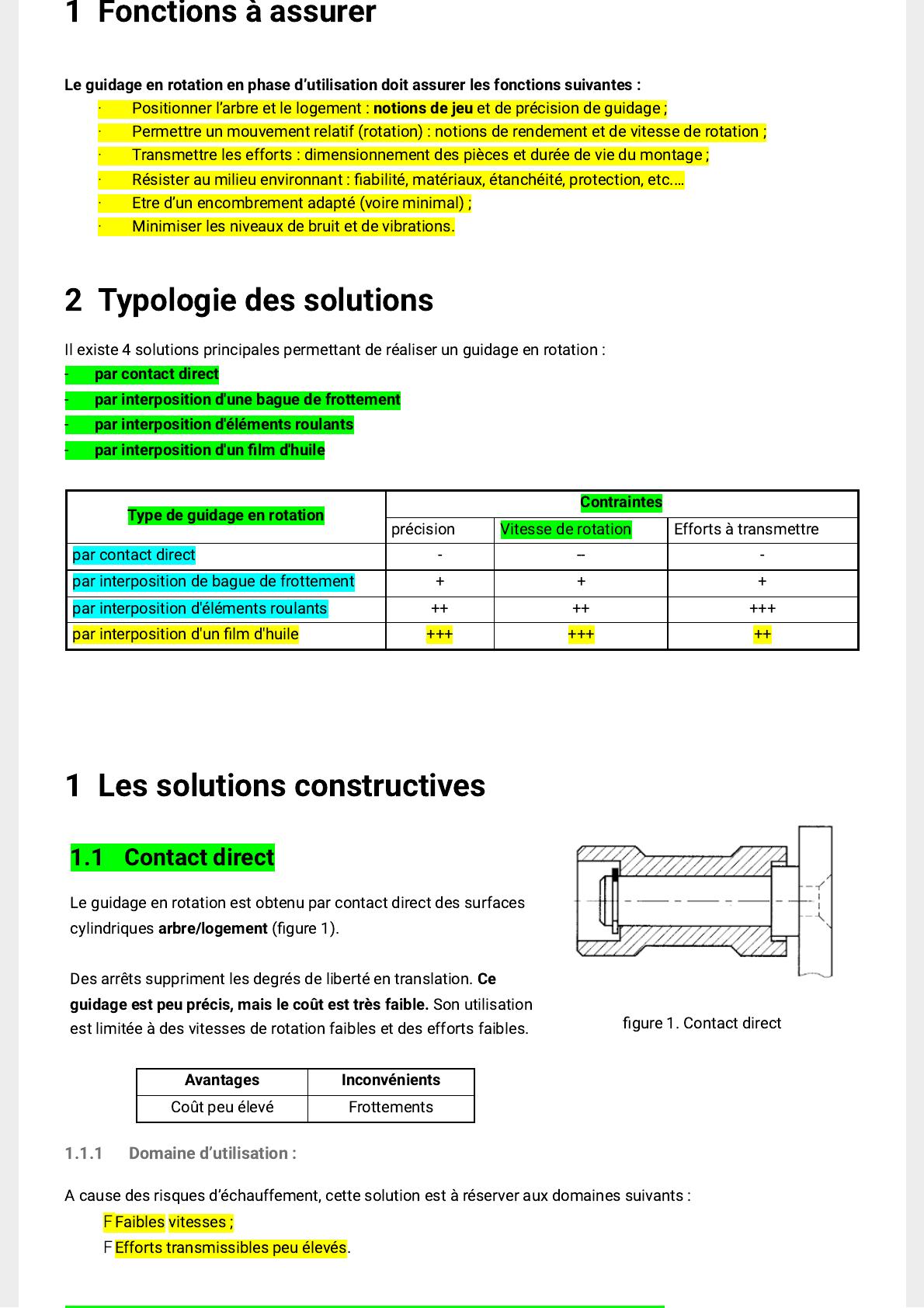 1 Fonctions à assurer

Le guidage en rotation en phase d'utilisation doit assurer les fonctions suivantes :
· Positionner l'arbre et le logement : notions de jeu et de précision de guidage ;
· Permettre un mouvement relatif (rotation) : notions de rendement et de vitesse de rotation ;
· Transmettre les efforts : dimensionnement des pièces et durée de vie du montage ;
· Résister au milieu environnant : fiabilité, matériaux, étanchéité, protection, etc.…
· Etre d'un encombrement adapté (voire minimal) ;
· Minimiser les niveaux de bruit et de vibrations.

2 Typologie des solutions

Il existe 4 solutions principales permettant de réaliser un guidage en rotation :
- par contact direct
- par interposition d'une bague de frottement
- par interposition d'éléments roulants
- par interposition d'un film d'huile

| Type de guidage en rotation | Contraintes | | |
|---|---|---|---|
| | précision | Vitesse de rotation | Efforts à transmettre |
| par contact direct | - | – | - |
| par interposition de bague de frottement | + | + | + |
| par interposition d'éléments roulants | ++ | ++ | +++ |
| par interposition d'un film d'huile | +++ | +++ | ++ |

1 Les solutions constructives

1.1 Contact direct

Le guidage en rotation est obtenu par contact direct des surfaces cylindriques arbre/logement (figure 1).

Des arrêts suppriment les degrés de liberté en translation. Ce guidage est peu précis, mais le coût est très faible. Son utilisation est limitée à des vitesses de rotation faibles et des efforts faibles.

figure 1. Contact direct

| Avantages | Inconvénients |
|---|---|
| Coût peu élevé | Frottements |

1.1.1 Domaine d'utilisation :

A cause des risques d'échauffement, cette solution est à réserver aux domaines suivants :
F Faibles vitesses ;
F Efforts transmissibles peu élevés.