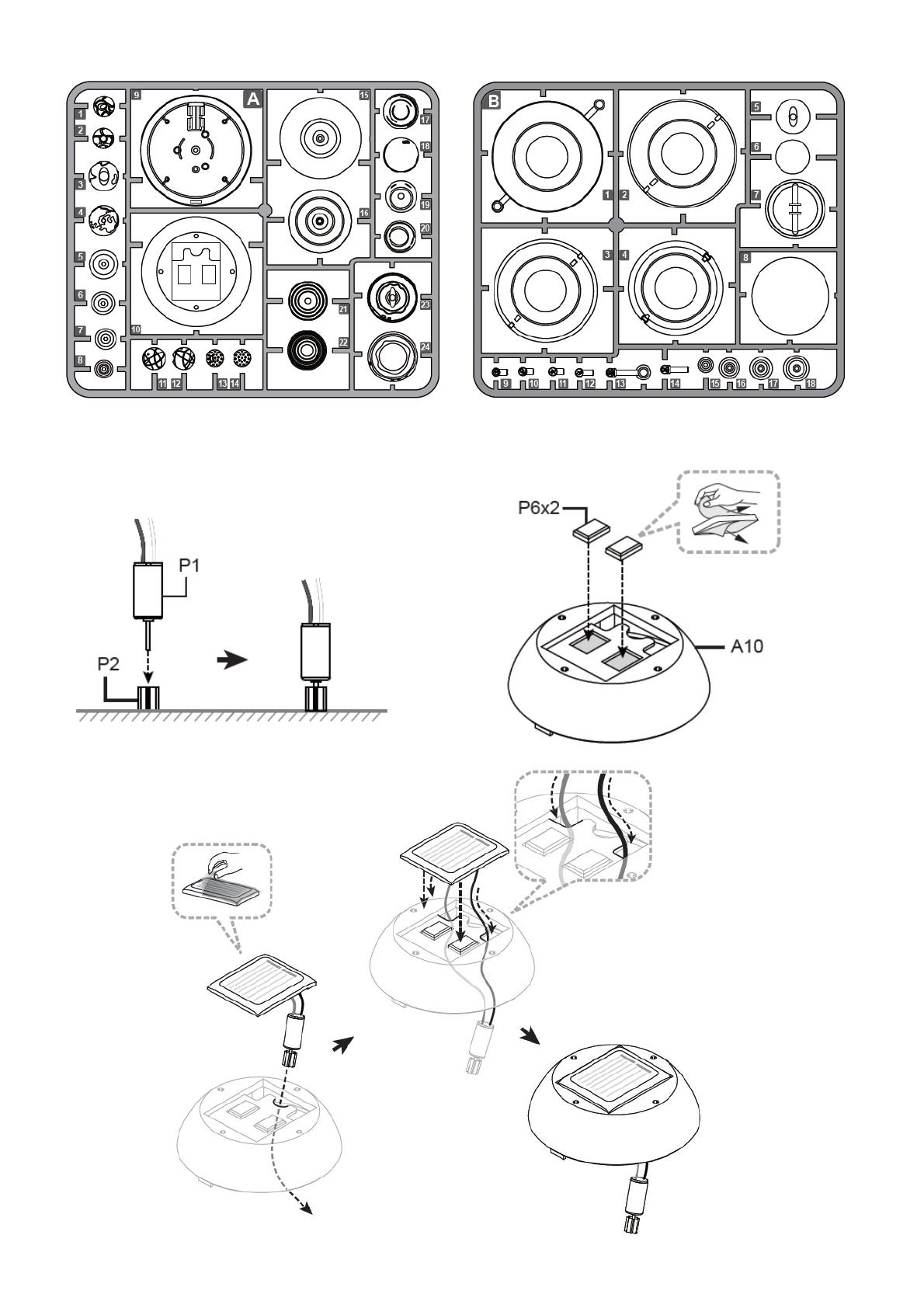 A
1
2
3
4
5
6
7
8
9
10
11
12
13
14
15
16
17
18
19
20
21
22
23
24

B
1
2
3
4
5
6
7
8
9
10
11
12
13
14
15
16
17
18

P1
P2

P6x2
A10