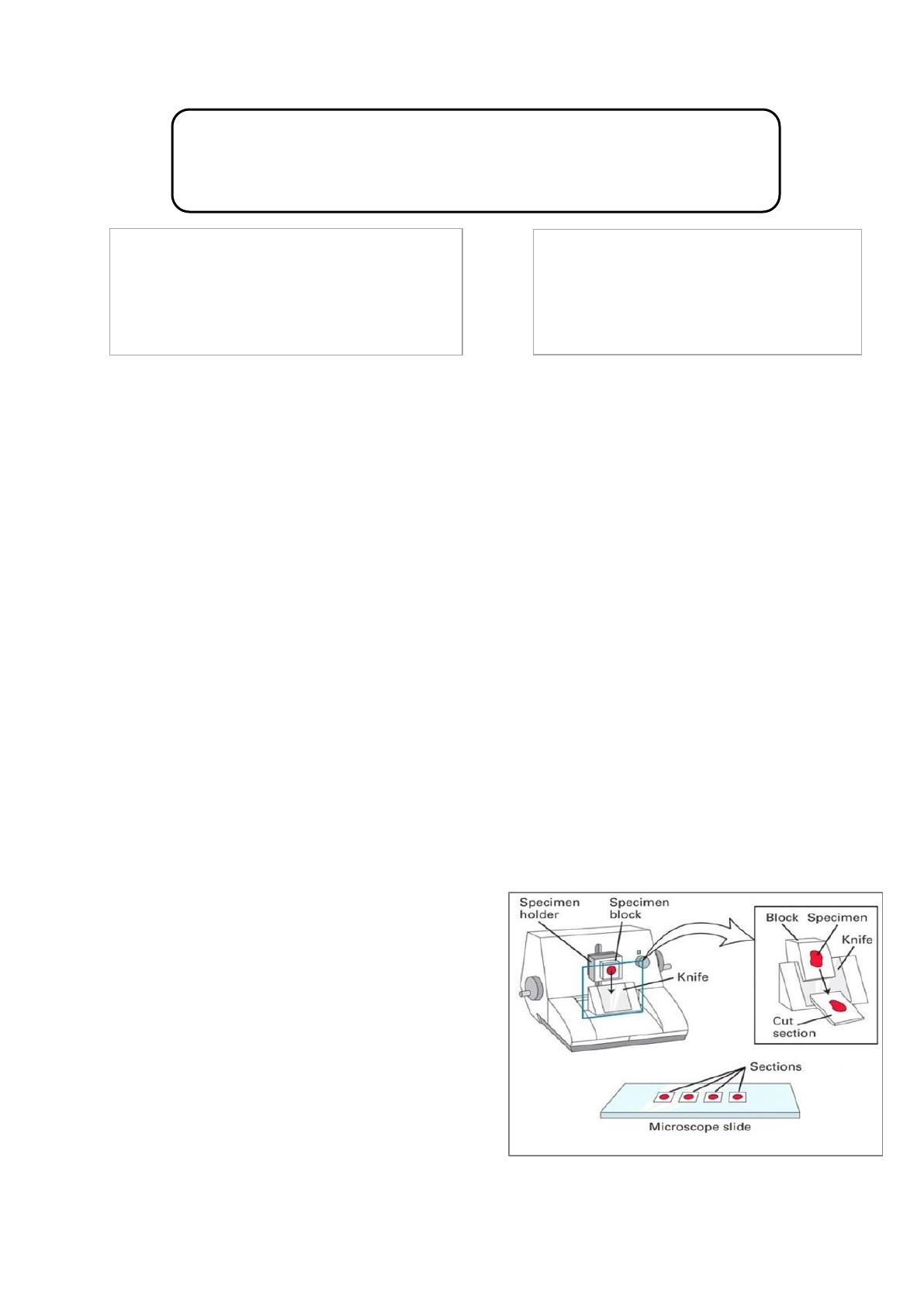 Specimen holder
Specimen block
Knife
Block
Specimen
Knife
Cut section
Sections
Microscope slide