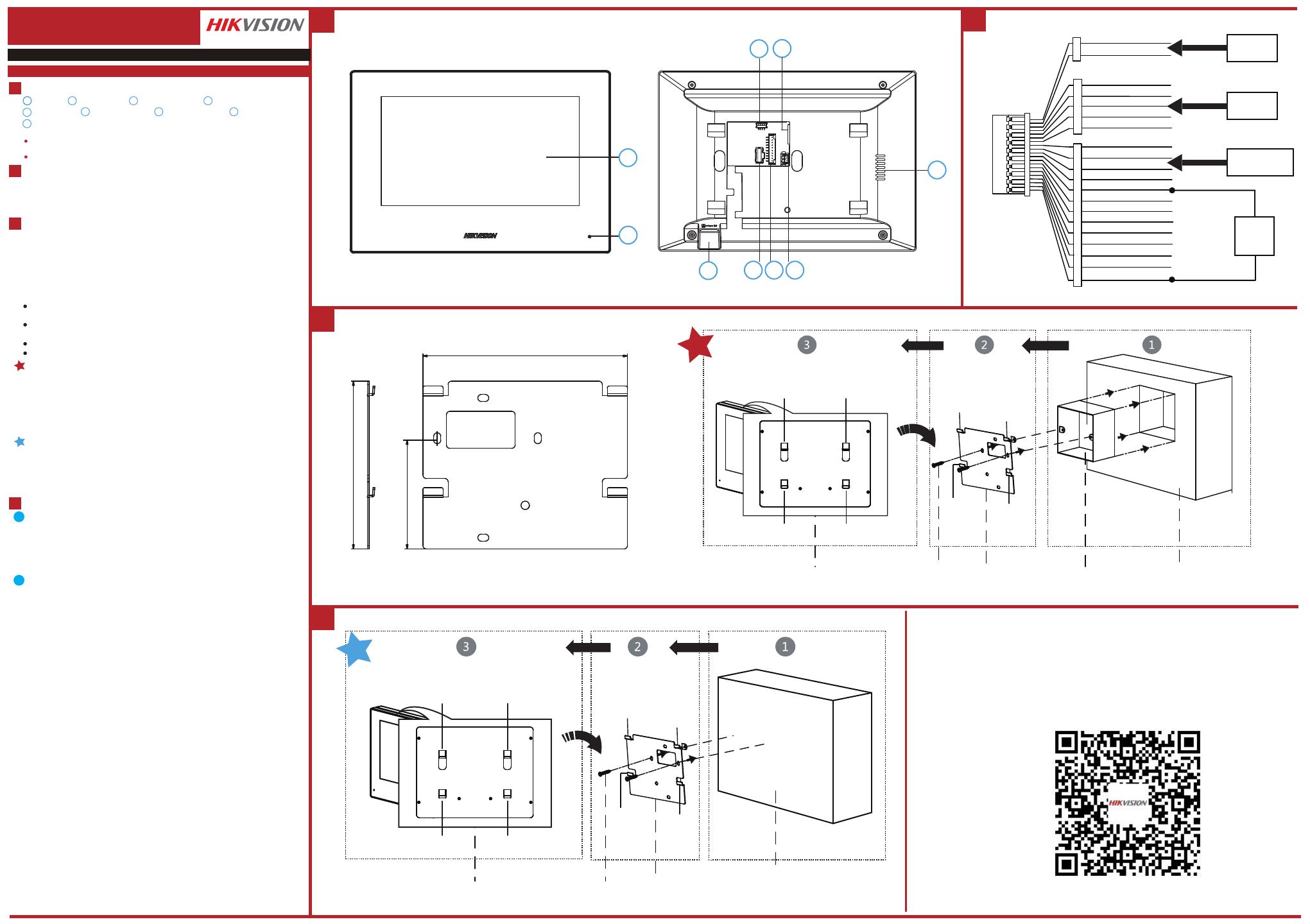 HIKVISION

HIKVISION

3
2
1

3
2
1

HIKVISION