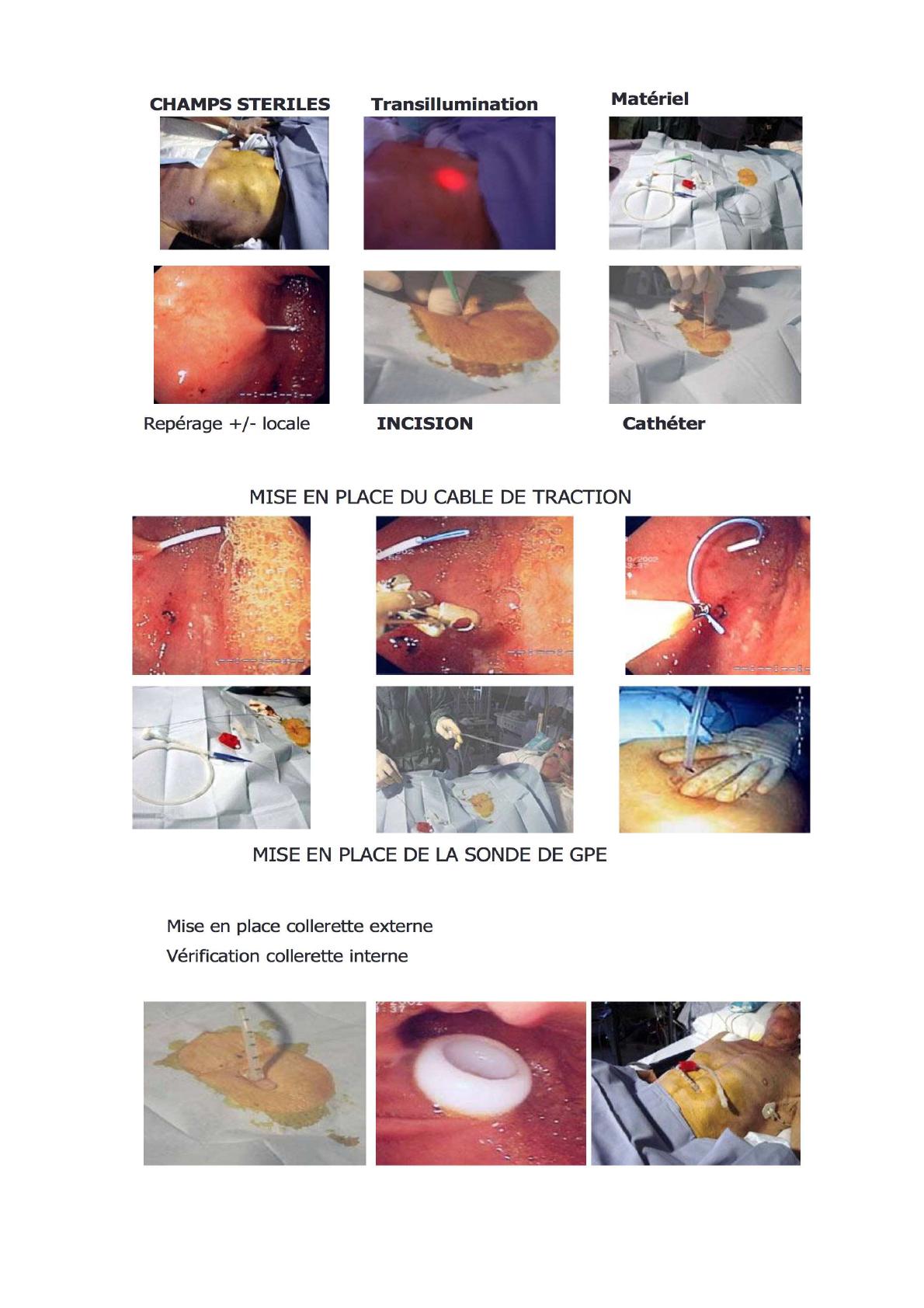 CHAMPS STERILES

Transillumination

Matériel

Repérage +/- locale

INCISION

Cathéter

MISE EN PLACE DU CABLE DE TRACTION

MISE EN PLACE DE LA SONDE DE GPE

Mise en place collerette externe
Vérification collerette interne