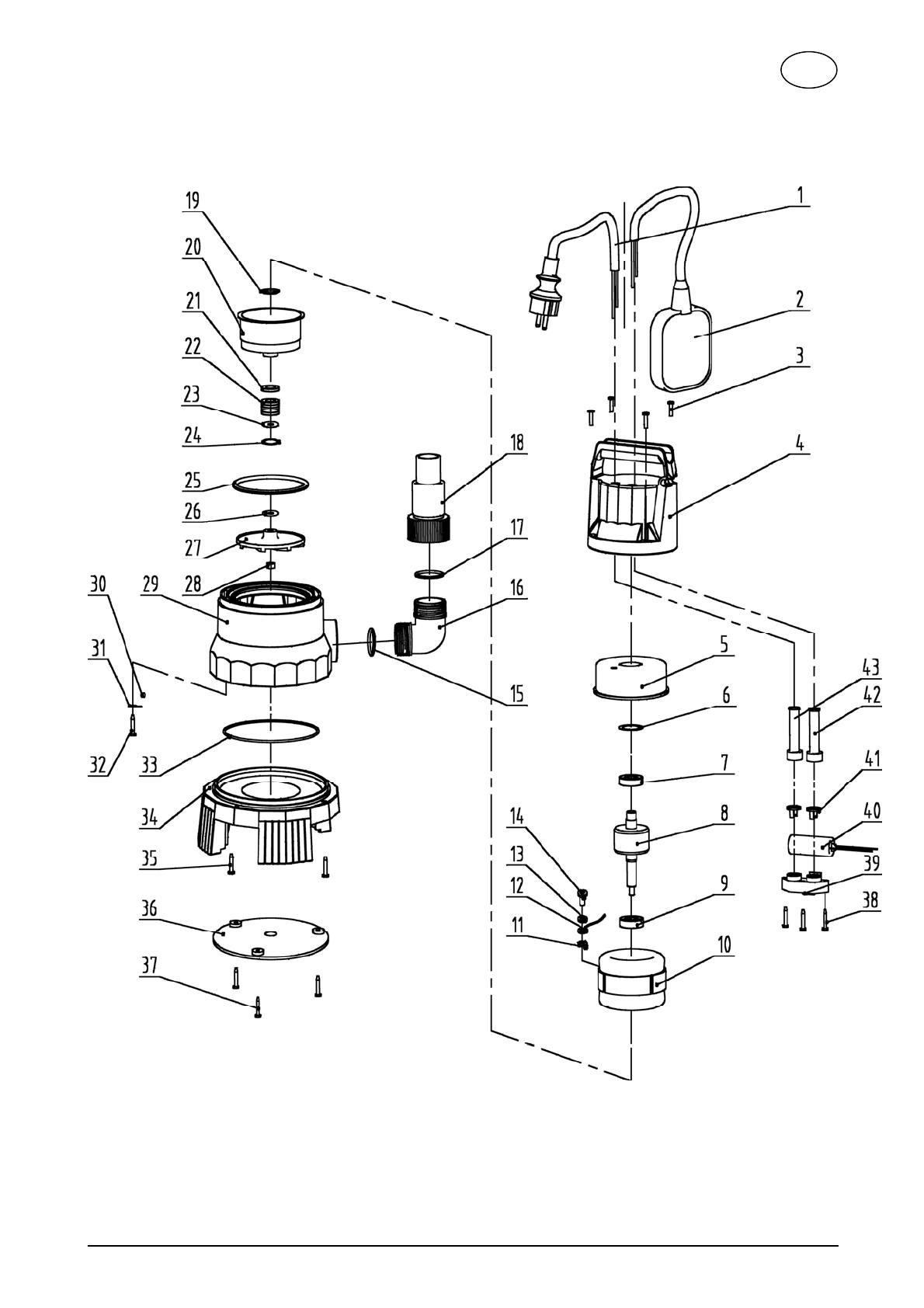 19
20
21
22
23
24
25
26
27
28
29
30
31
32
33
34
35
36
37
18
17
16
15
1
2
3
4
5
6
7
8
9
10
14
13
12
11
43
42
41
40
39
38