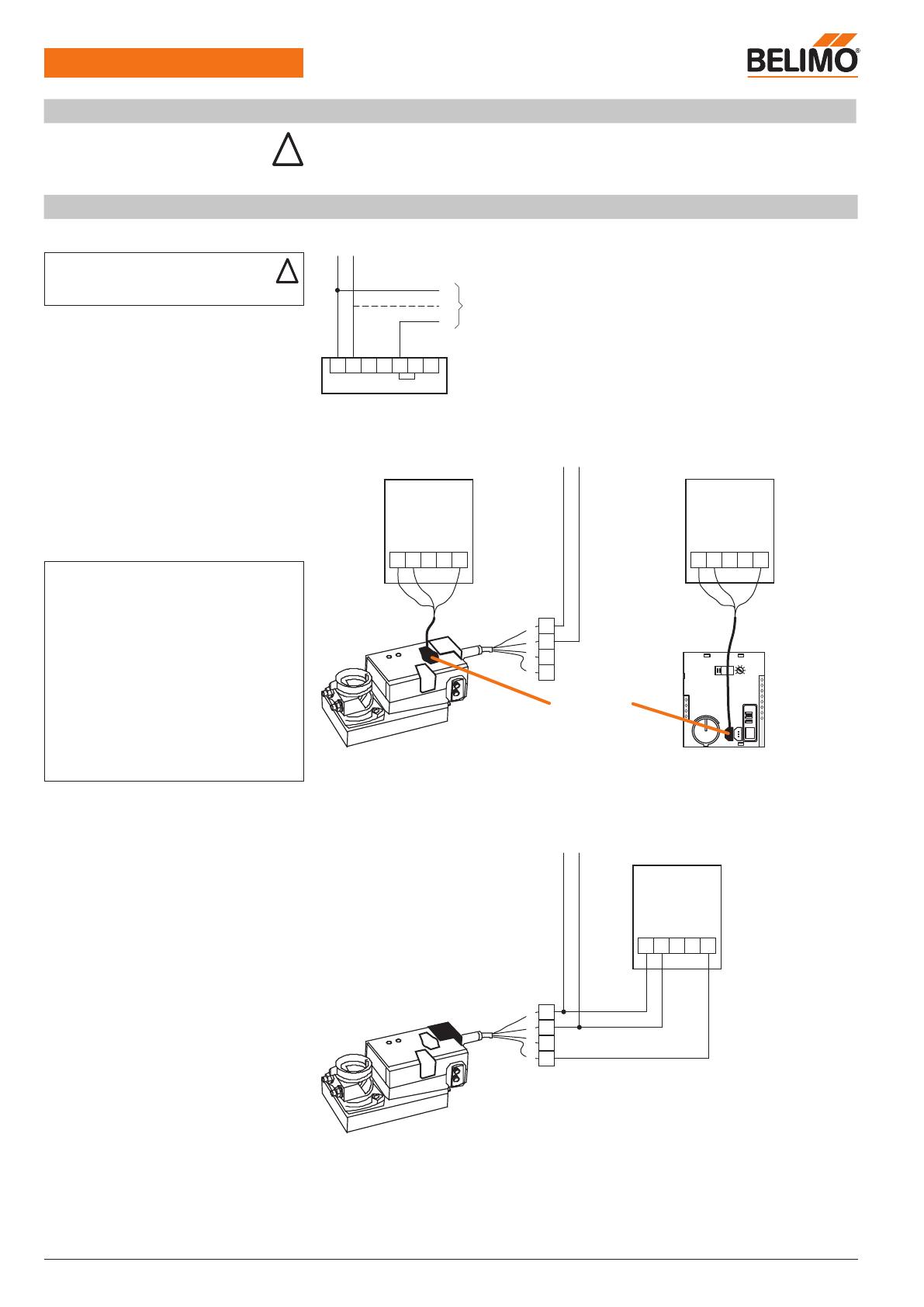 BELIMO®