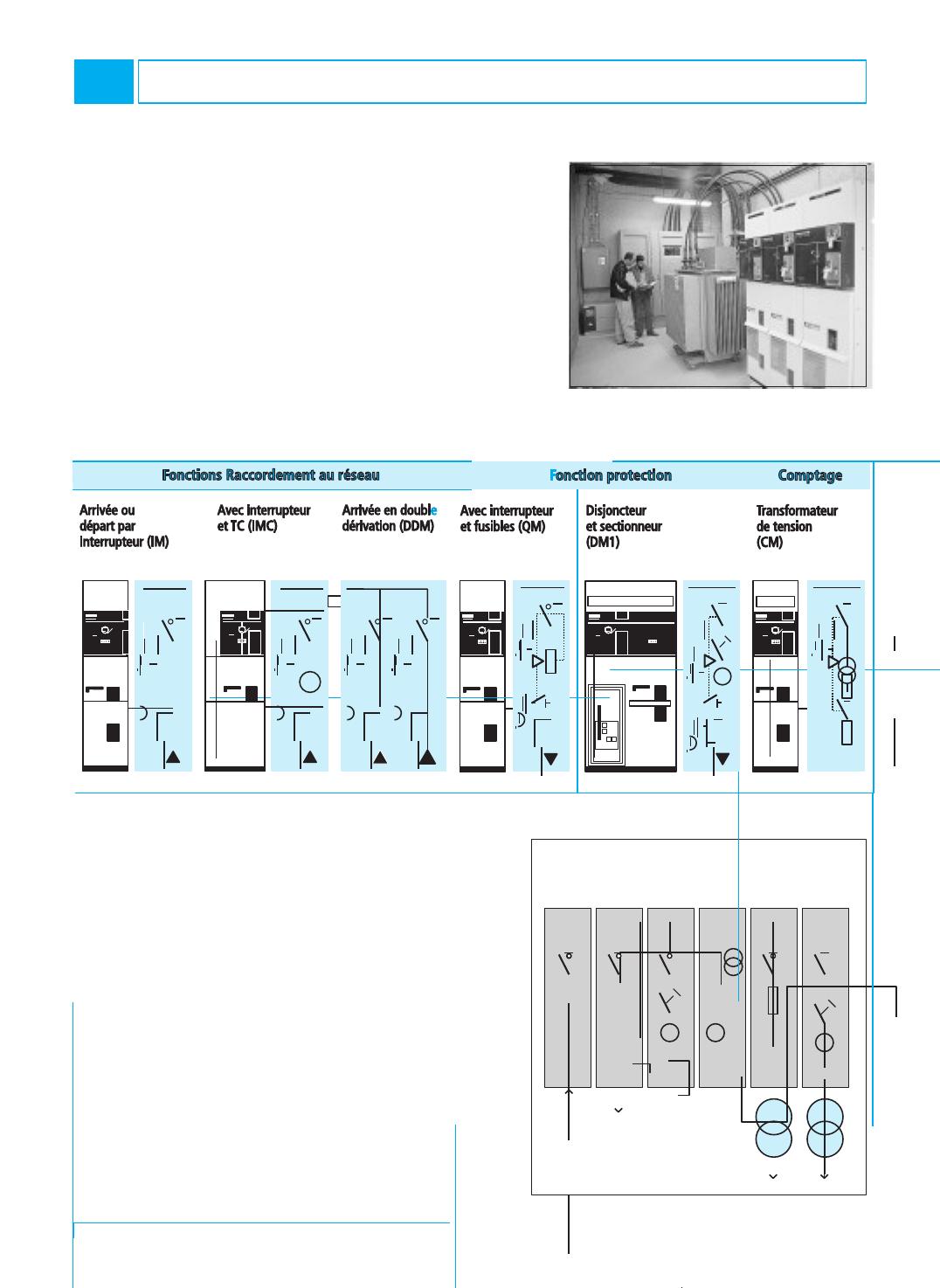 Fonctions Raccordement au réseau

Fonction protection

Comptage

Arrivée ou départ par interrupteur (IM)

Avec interrupteur et TC (IMC)

Arrivée en double dérivation (DDM)

Avec interrupteur et fusibles (QM)

Disjoncteur et sectionneur (DM1)

Transformateur de tension (CM)