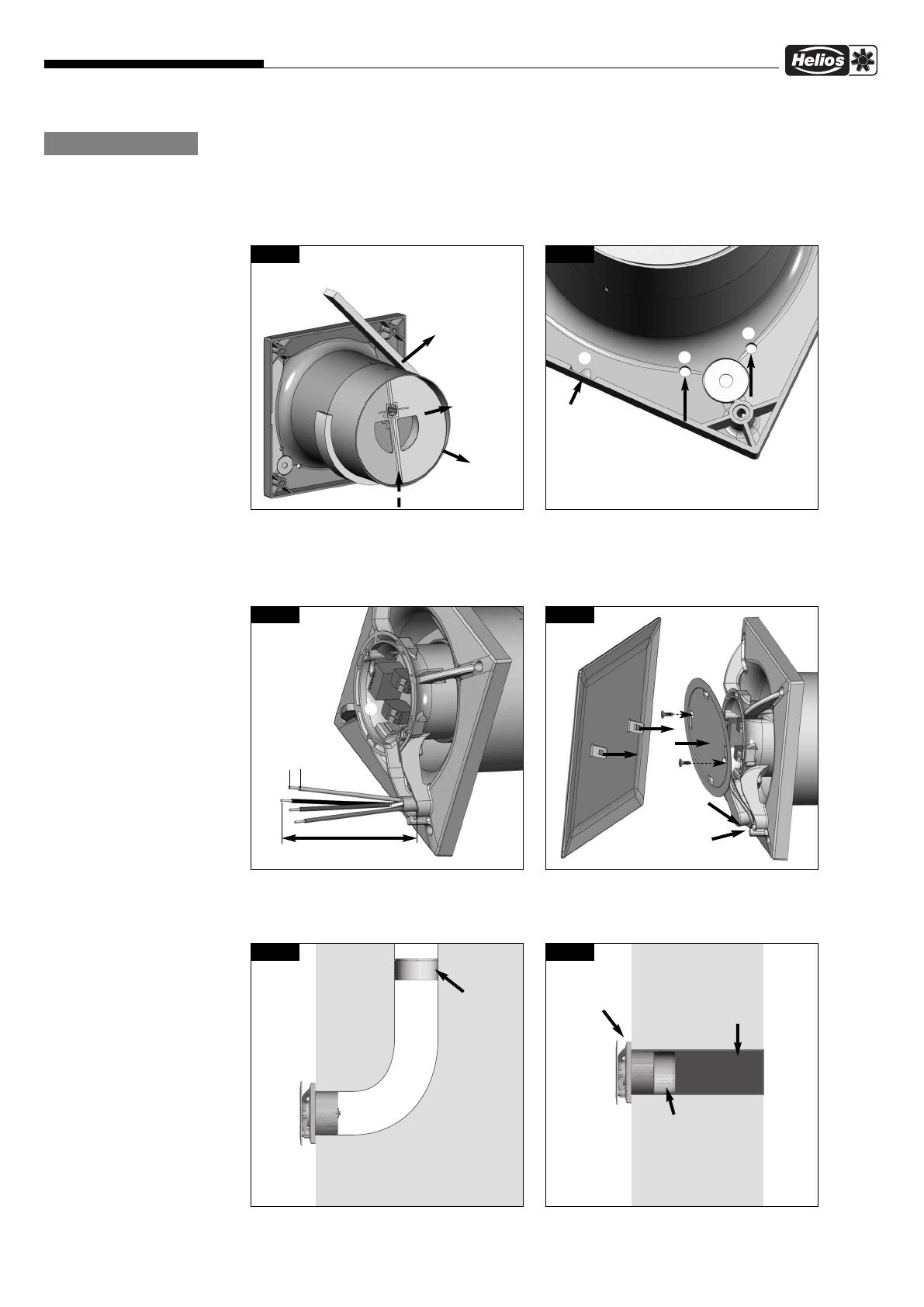 Helios