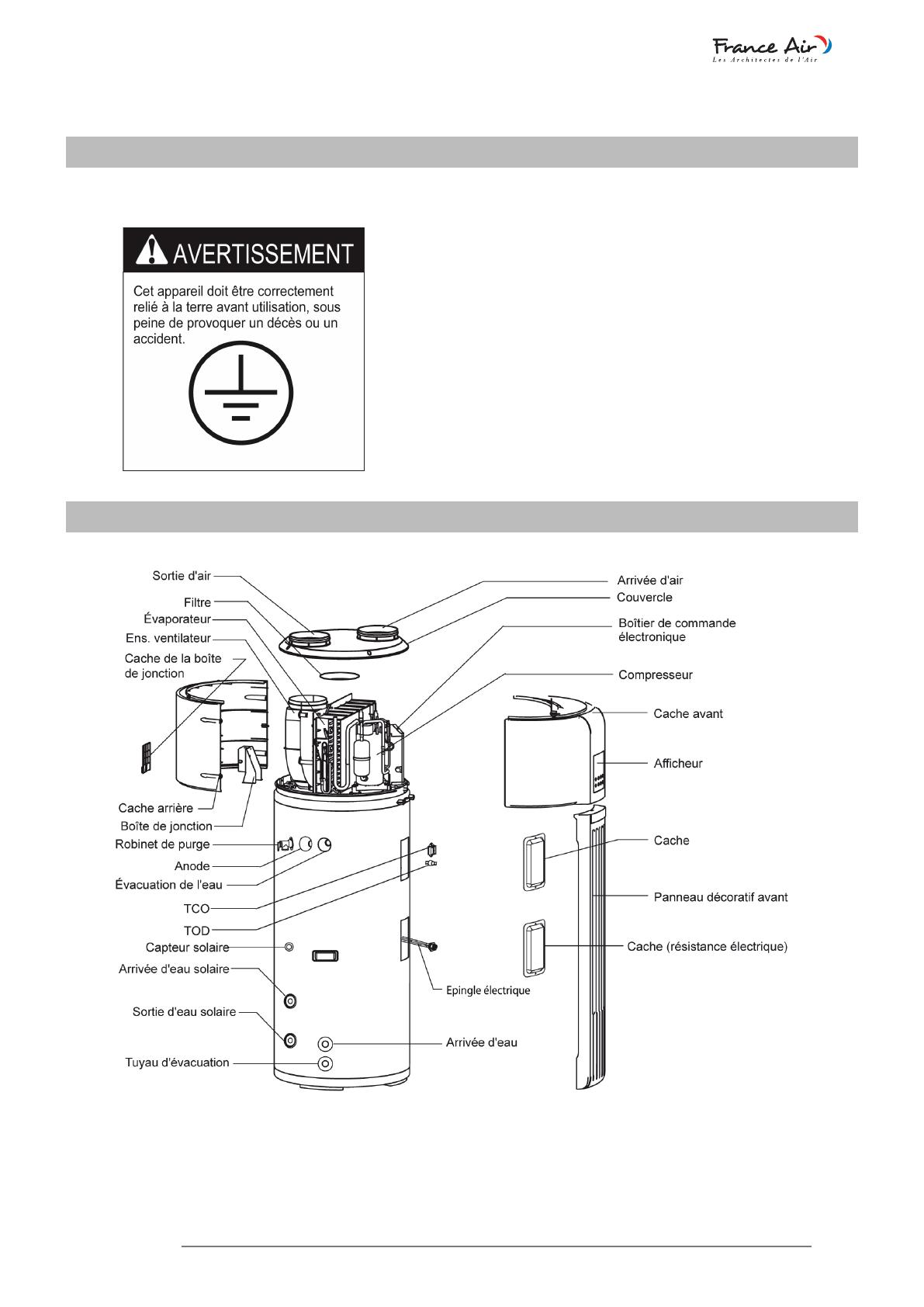 France Air
Les Architectes de l'Air

AVERTISSEMENT

Cet appareil doit être correctement relié à la terre avant utilisation, sous peine de provoquer un décès ou un accident.

Sortie d'air
Filtre
Évaporateur
Ens. ventilateur
Cache de la boîte de jonction
Cache arrière
Boîte de jonction
Robinet de purge
Anode
Évacuation de l'eau
TCO
TOD
Capteur solaire
Arrivée d'eau solaire
Sortie d'eau solaire
Tuyau d'évacuation

Arrivée d'air
Couvercle
Boîtier de commande électronique
Compresseur
Cache avant
Afficheur
Cache
Panneau décoratif avant
Cache (résistance électrique)
Epingle électrique
Arrivée d'eau