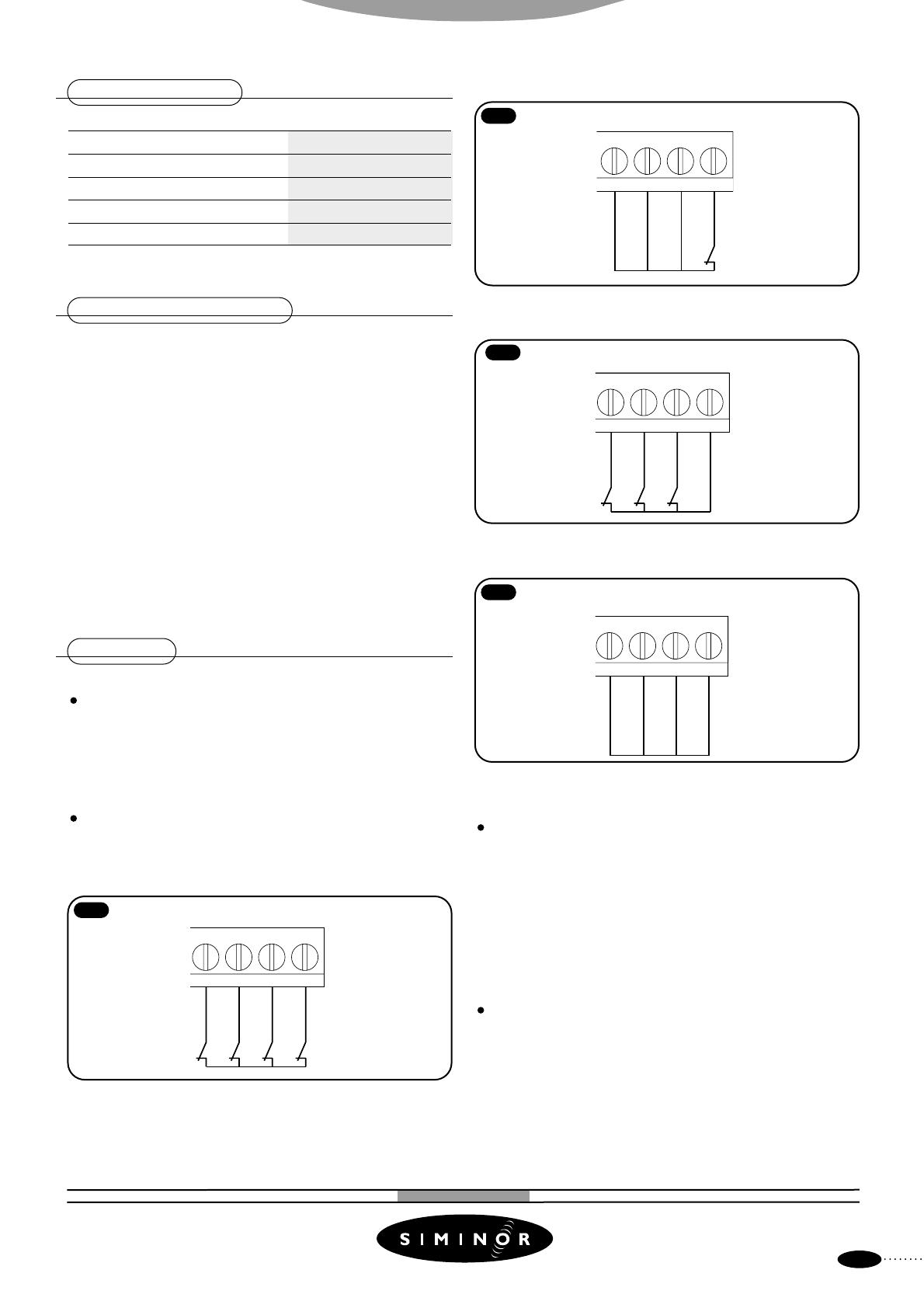 SIMINOR