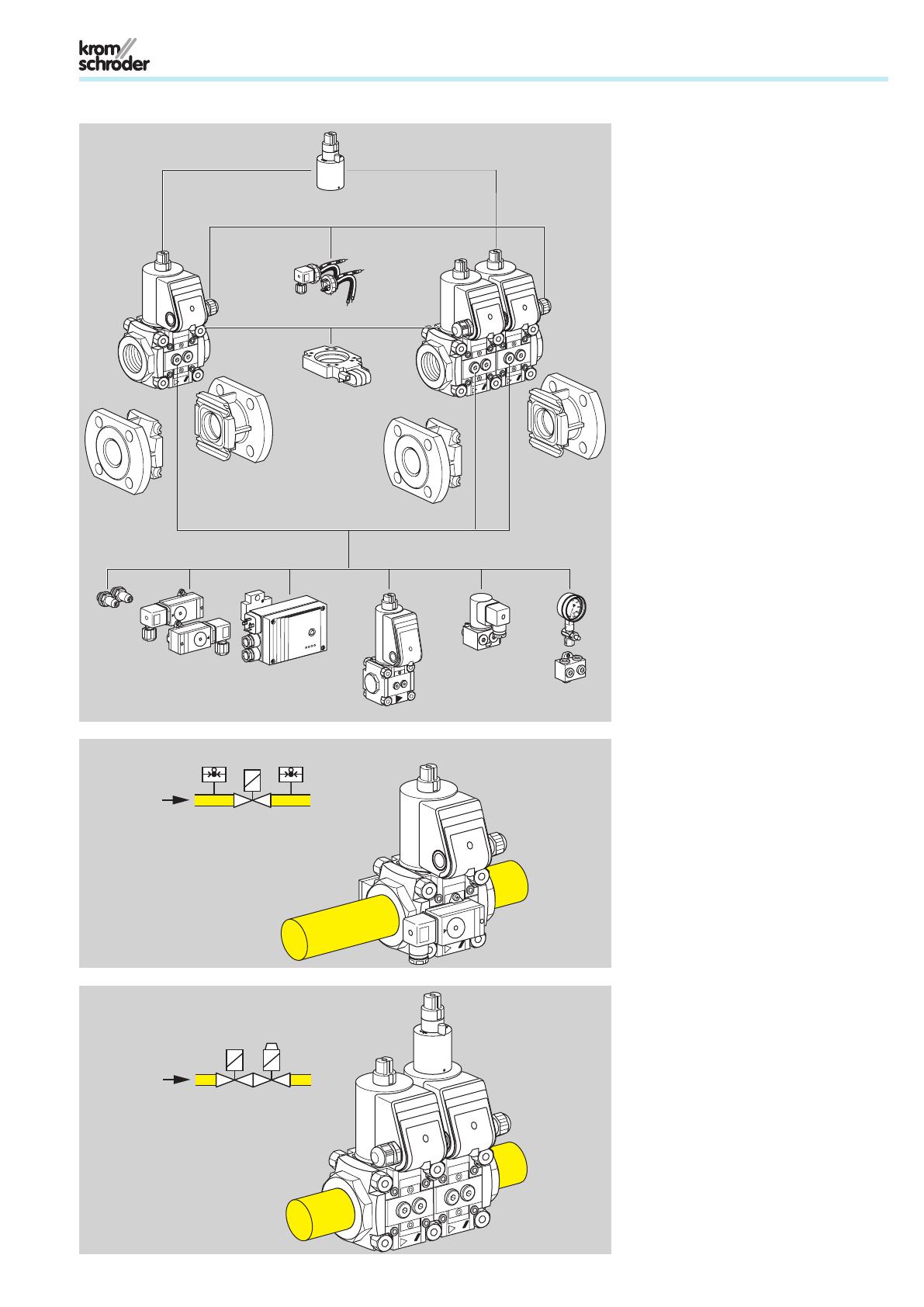 krom
schroder