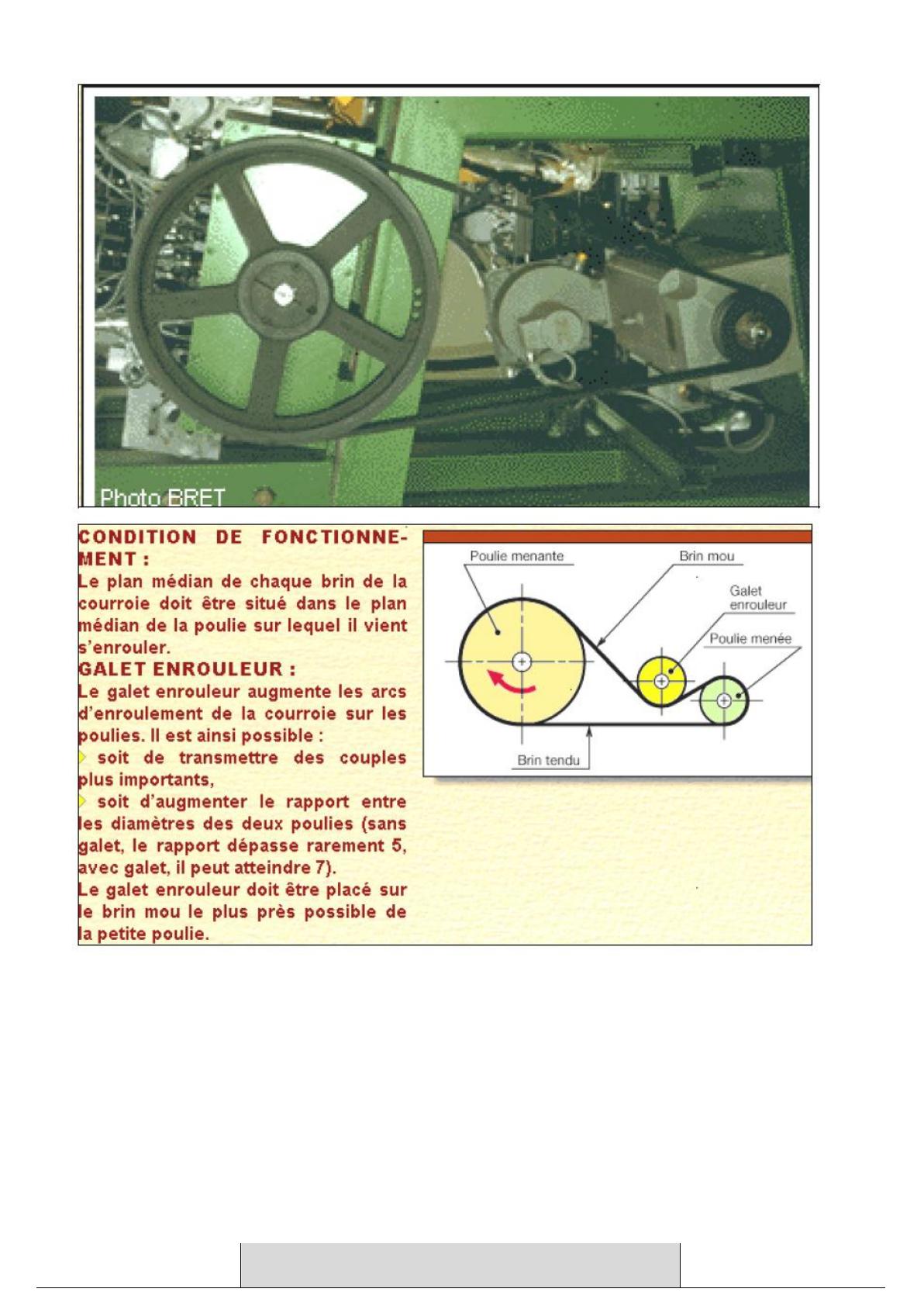 Photo BRET

CONDITION DE FONCTIONNEMENT :
Le plan médian de chaque brin de la courroie doit être situé dans le plan médian de la poulie sur lequel il vient s'enrouler.
GALET ENROULEUR :
Le galet enrouleur augmente les arcs d'enroulement de la courroie sur les poulies. Il est ainsi possible :
soit de transmettre des couples plus importants,
soit d'augmenter le rapport entre les diamètres des deux poulies (sans galet, le rapport dépasse rarement 5, avec galet, il peut atteindre 7).
Le galet enrouleur doit être placé sur le brin mou le plus près possible de la petite poulie.

Poulie menante
Brin mou
Galet enrouleur
Poulie menée
Brin tendu