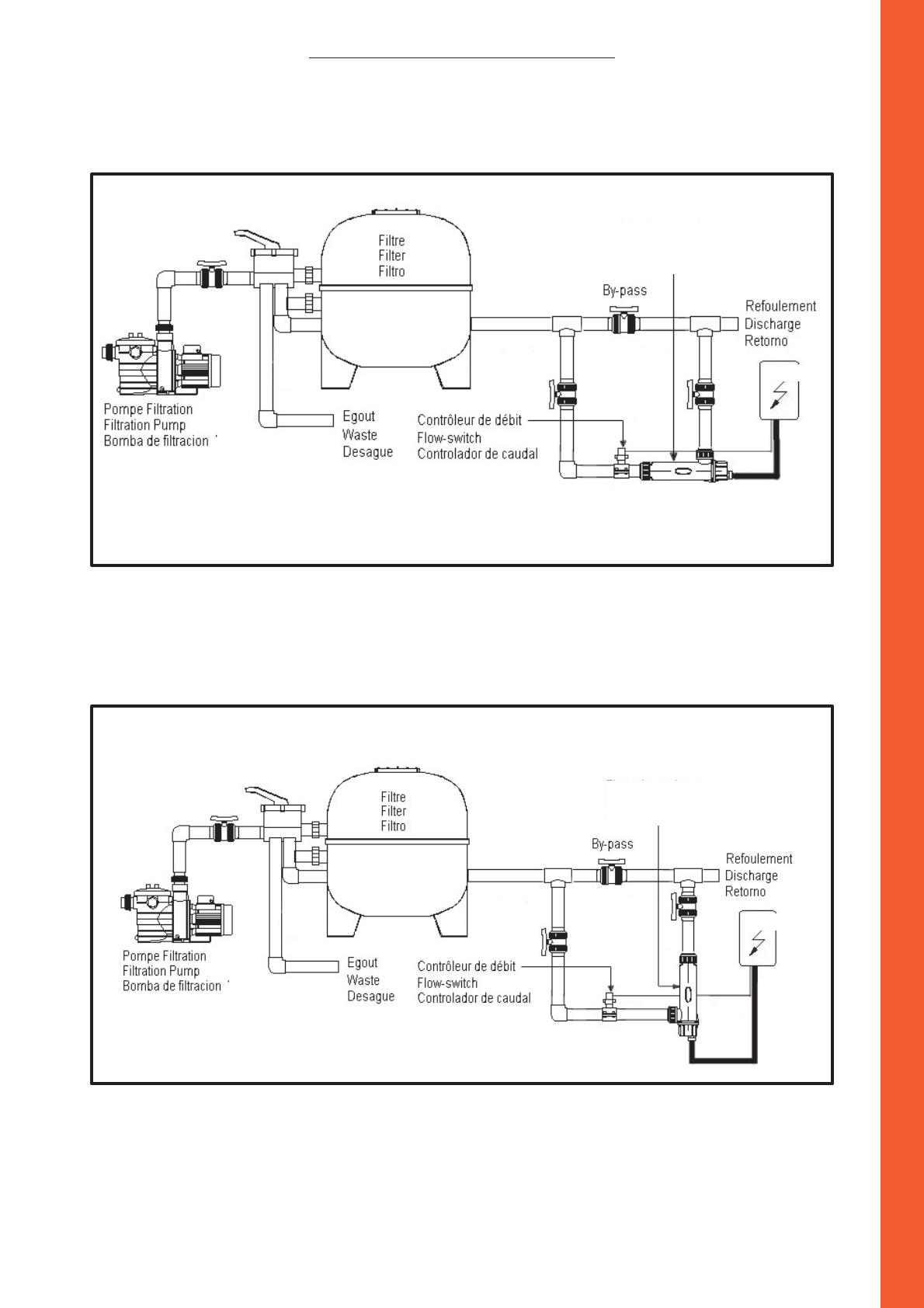 Filtre
Filter
Filtro

By-pass

Refoulement
Discharge
Retorno

Pompe Filtration
Filtration Pump
Bomba de filtracion

Egout
Waste
Desague

Contrôleur de débit
Flow-switch
Controlador de caudal

Filtre
Filter
Filtro

By-pass

Refoulement
Discharge
Retorno

Pompe Filtration
Filtration Pump
Bomba de filtracion

Egout
Waste
Desague

Contrôleur de débit
Flow-switch
Controlador de caudal