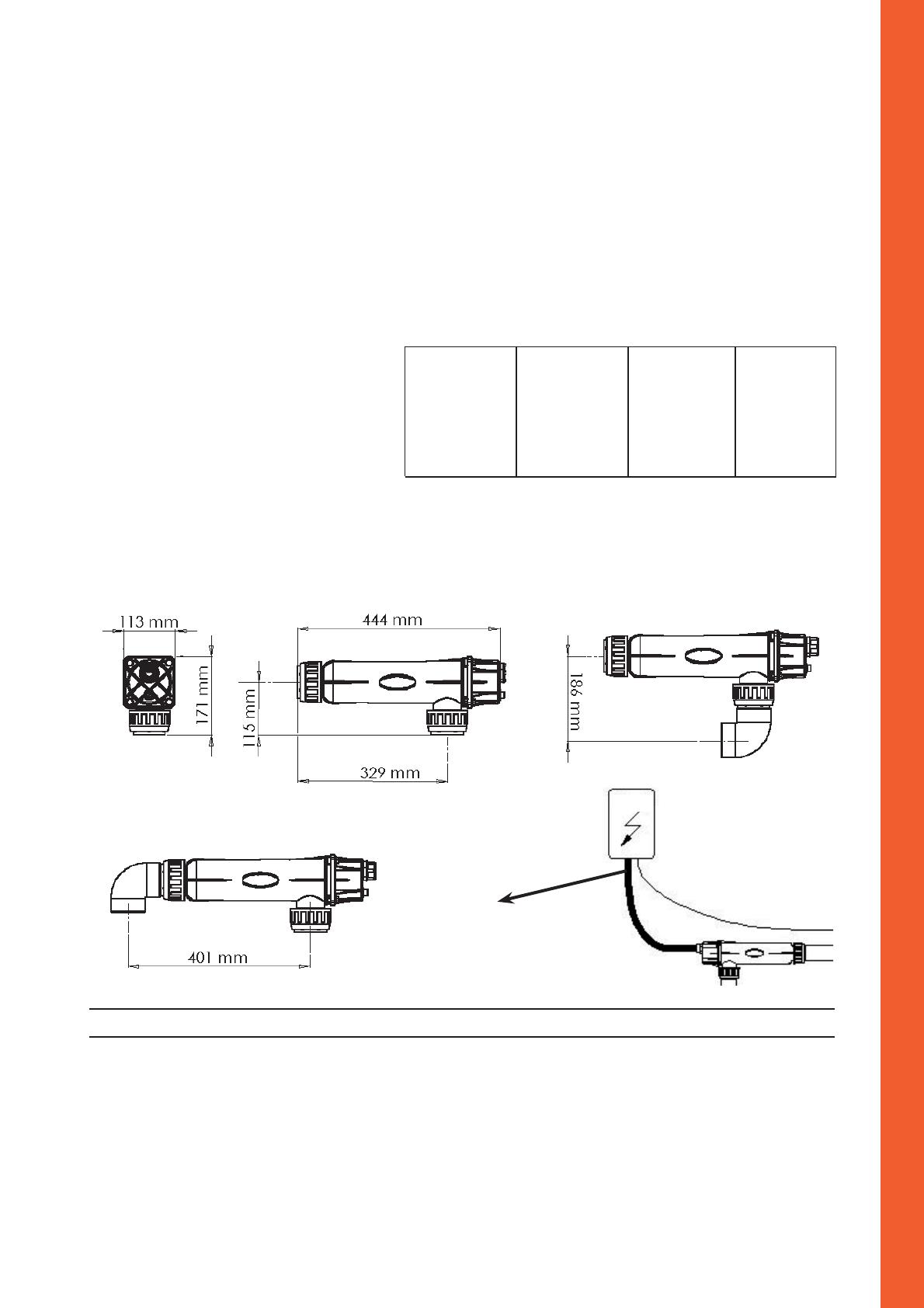 113 mm

171 mm

444 mm

115 mm

329 mm

186 mm

401 mm