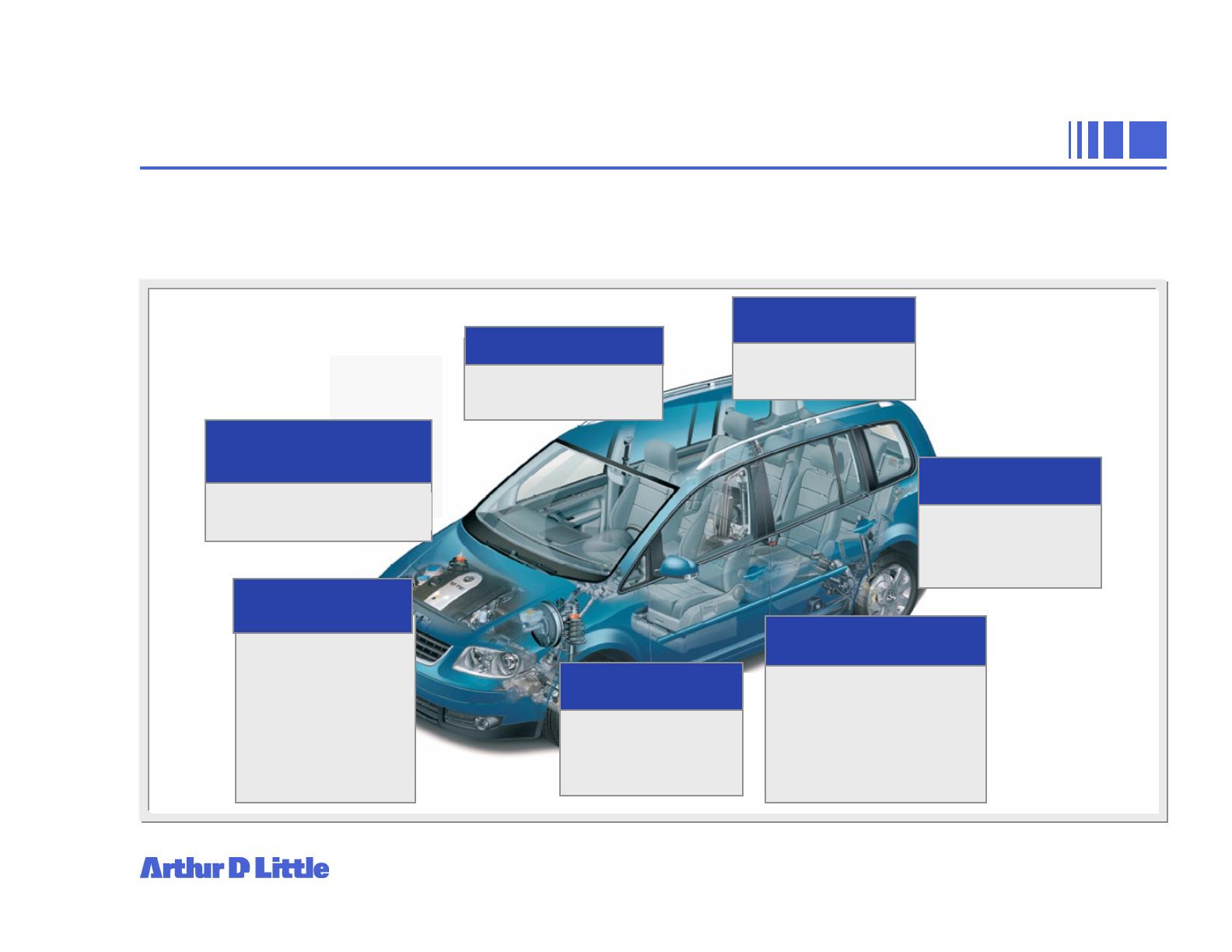 Arthur D Little