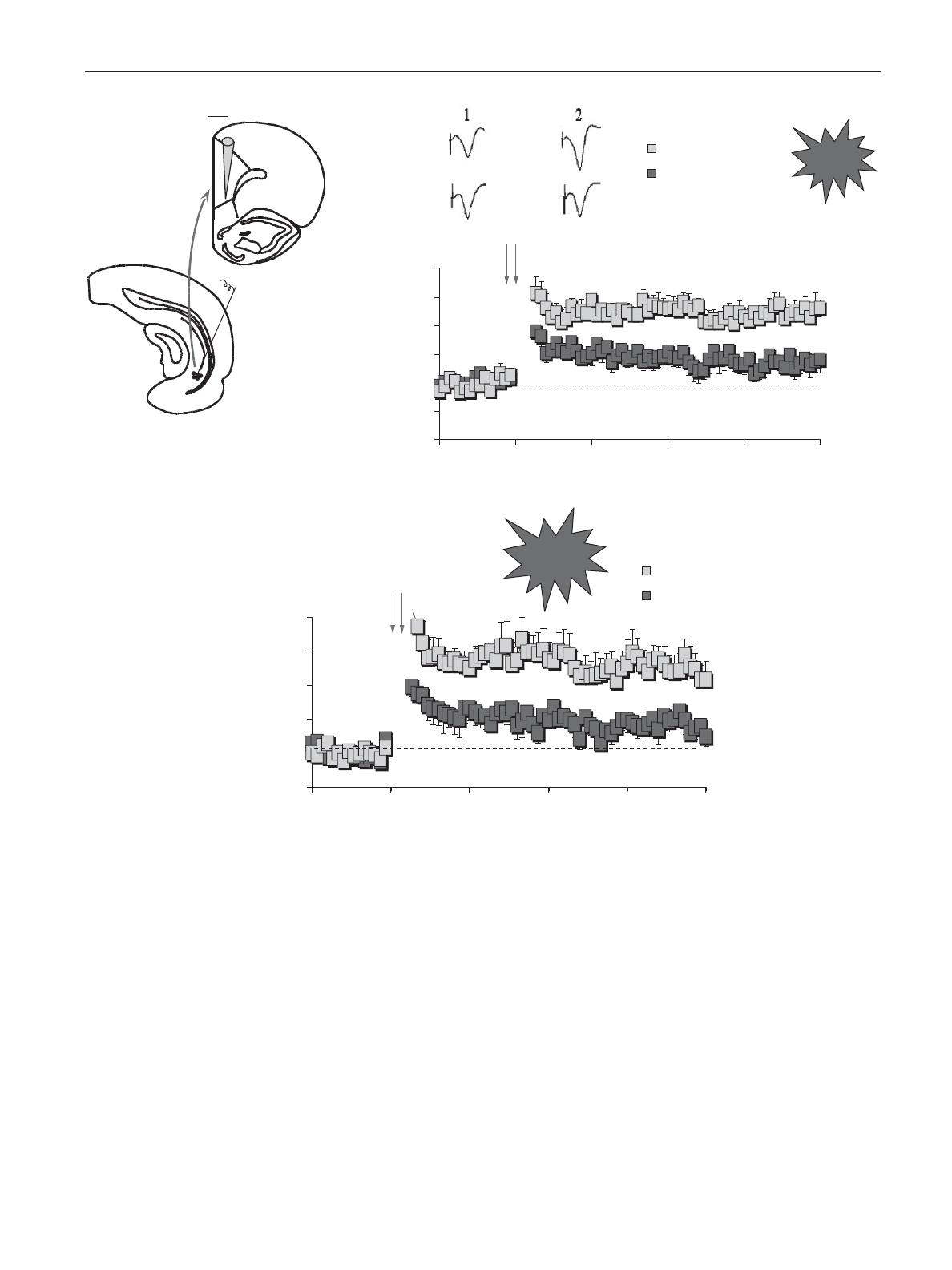 1
2