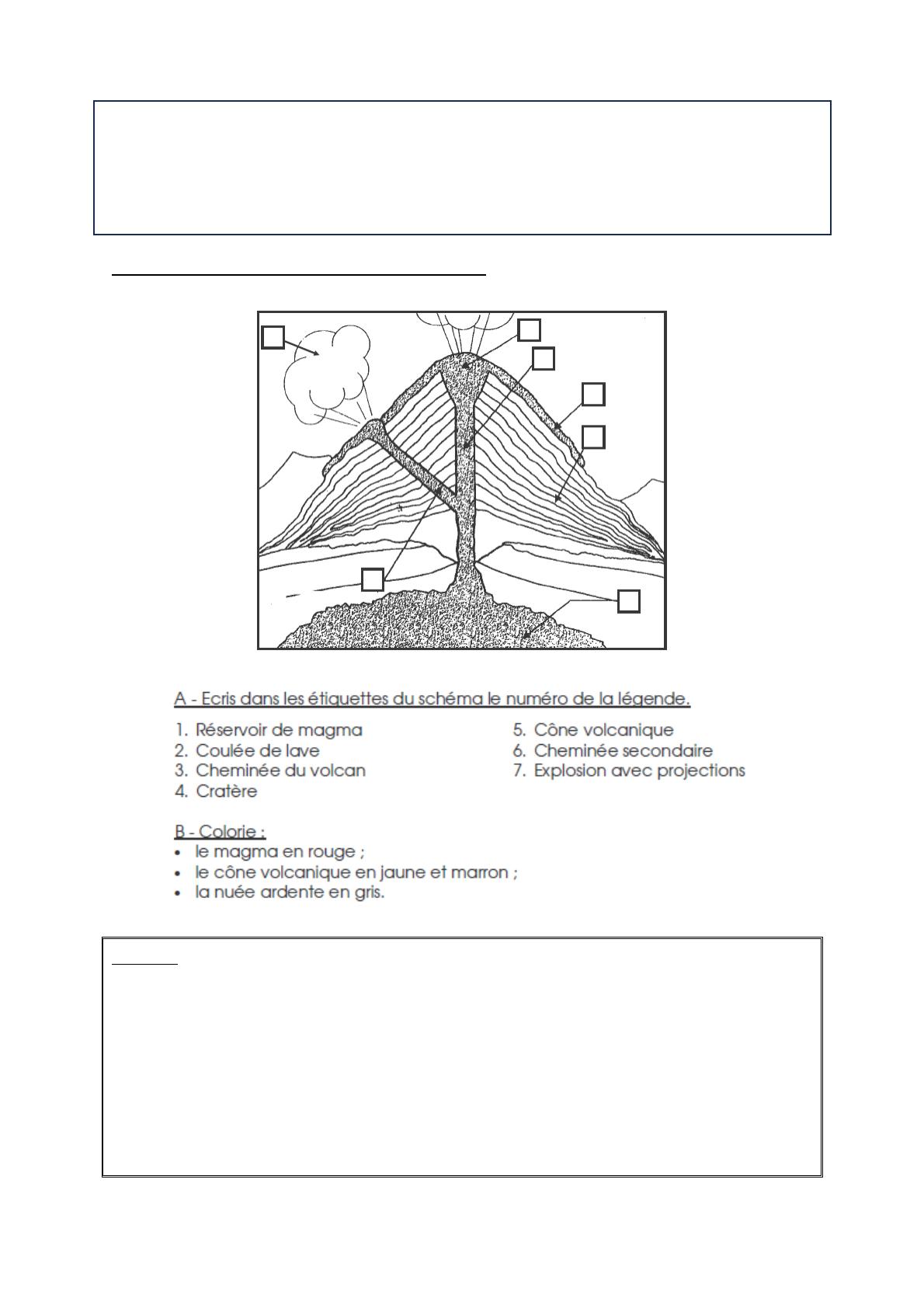 A - Ecris dans les étiquettes du schéma le numéro de la légende.

1. Réservoir de magma
2. Coulée de lave
3. Cheminée du volcan
4. Cratère

5. Cône volcanique
6. Cheminée secondaire
7. Explosion avec projections

B - Colorie :
• le magma en rouge ;
• le cône volcanique en jaune et marron ;
• la nuée ardente en gris.