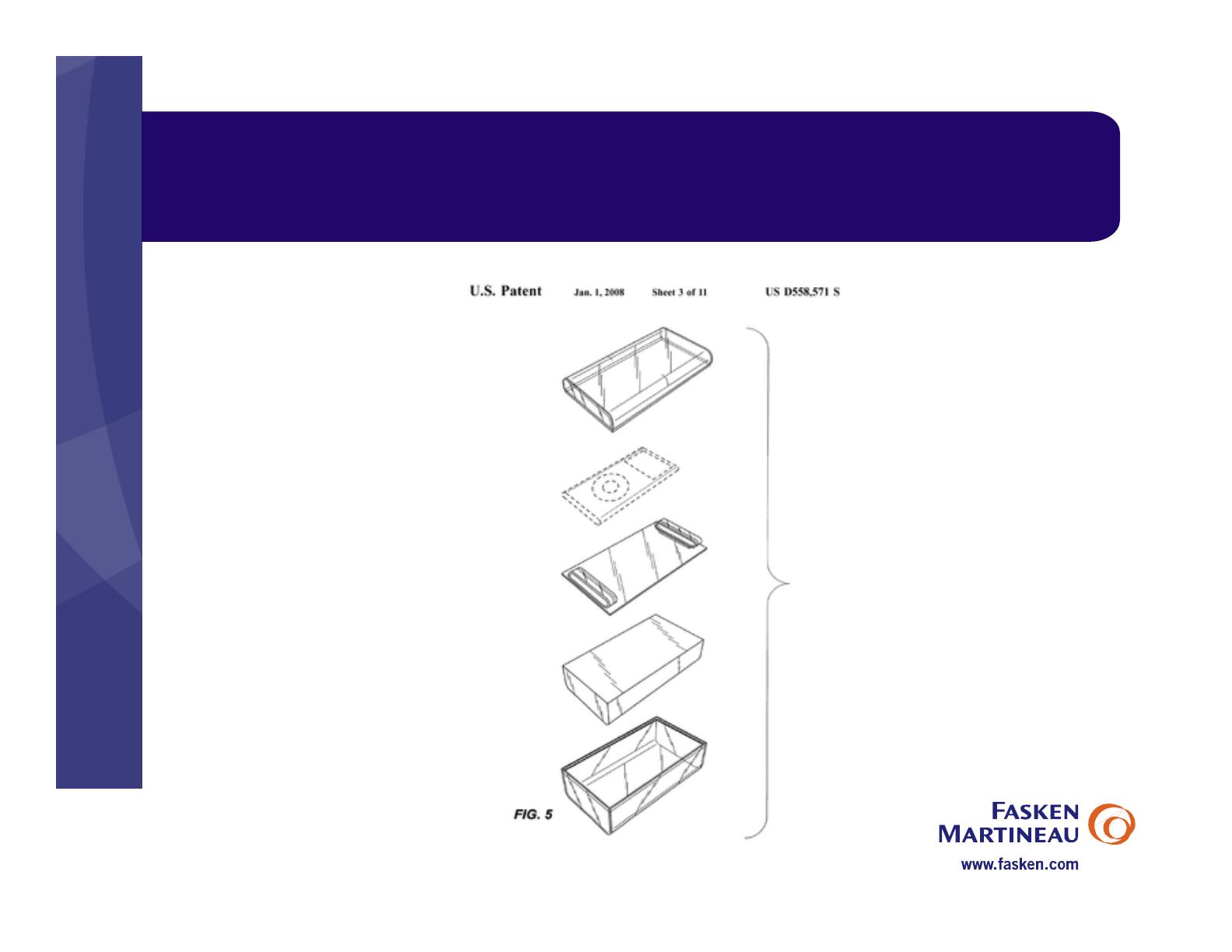 U.S. Patent Jan. 1, 2008 Sheet 3 of 11 US D558,571 S

FIG. 5

FASKEN
MARTINEAU
www.fasken.com