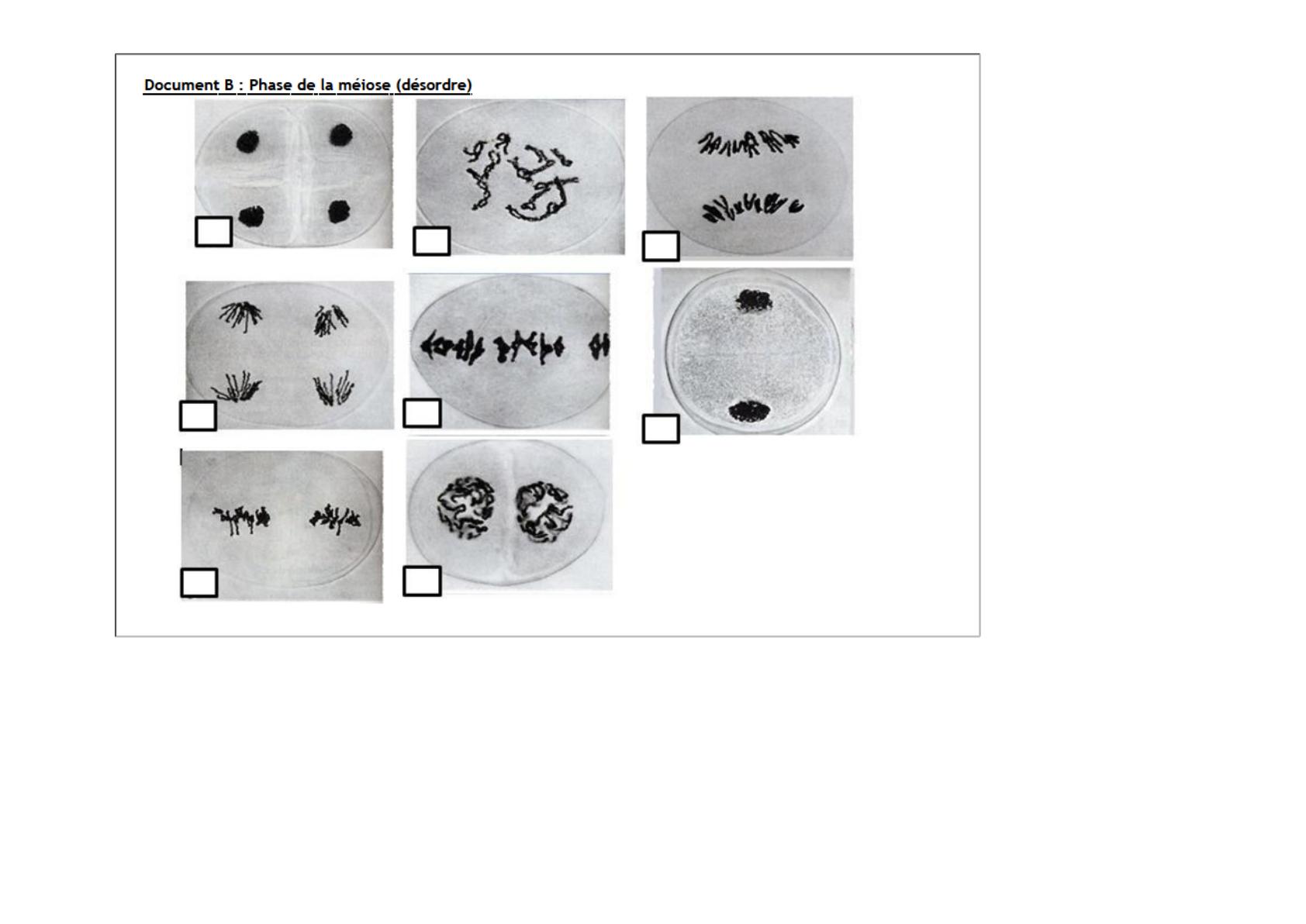 Document B : Phase de la méiose (désordre)