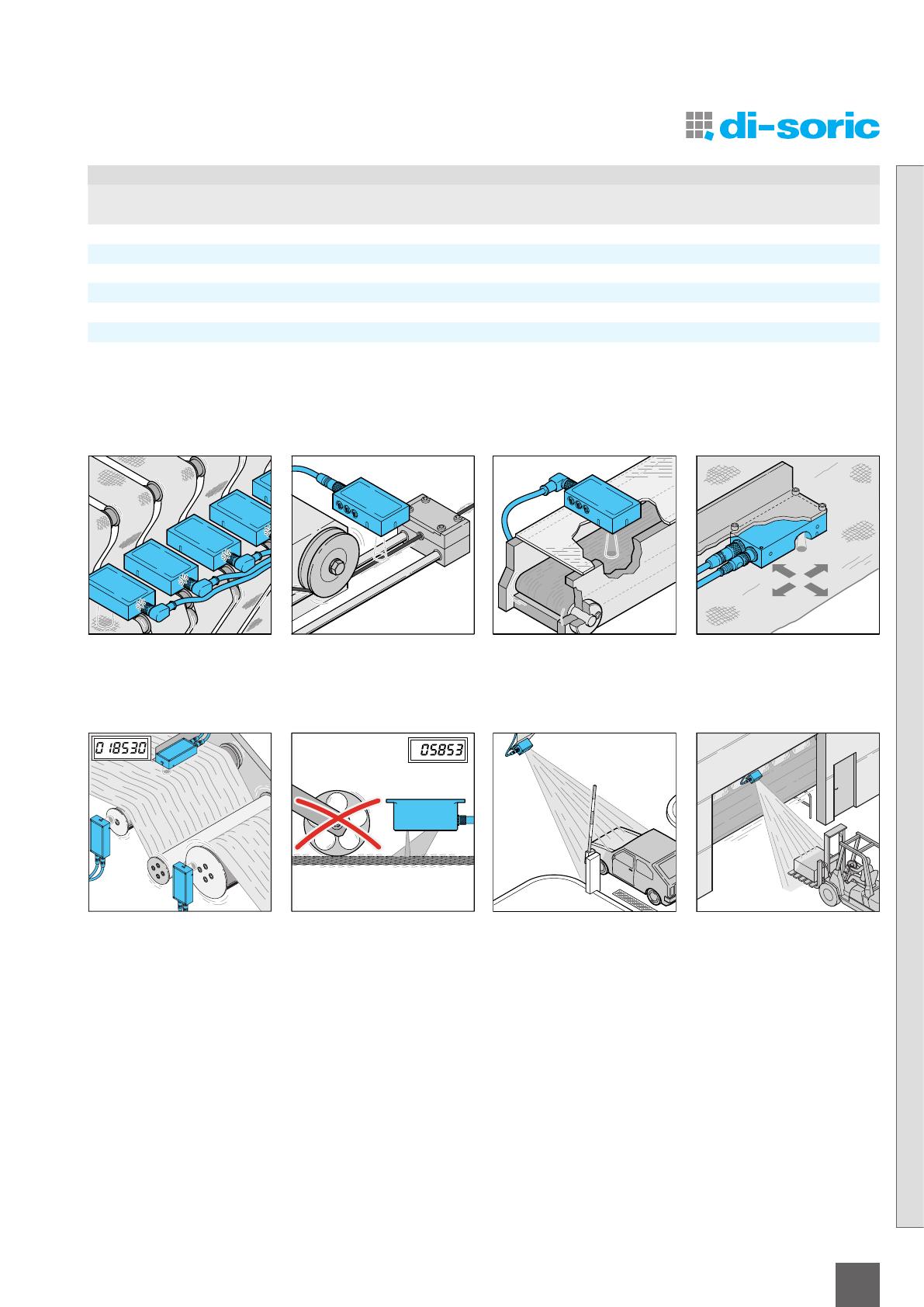 di-soric

018530

05853