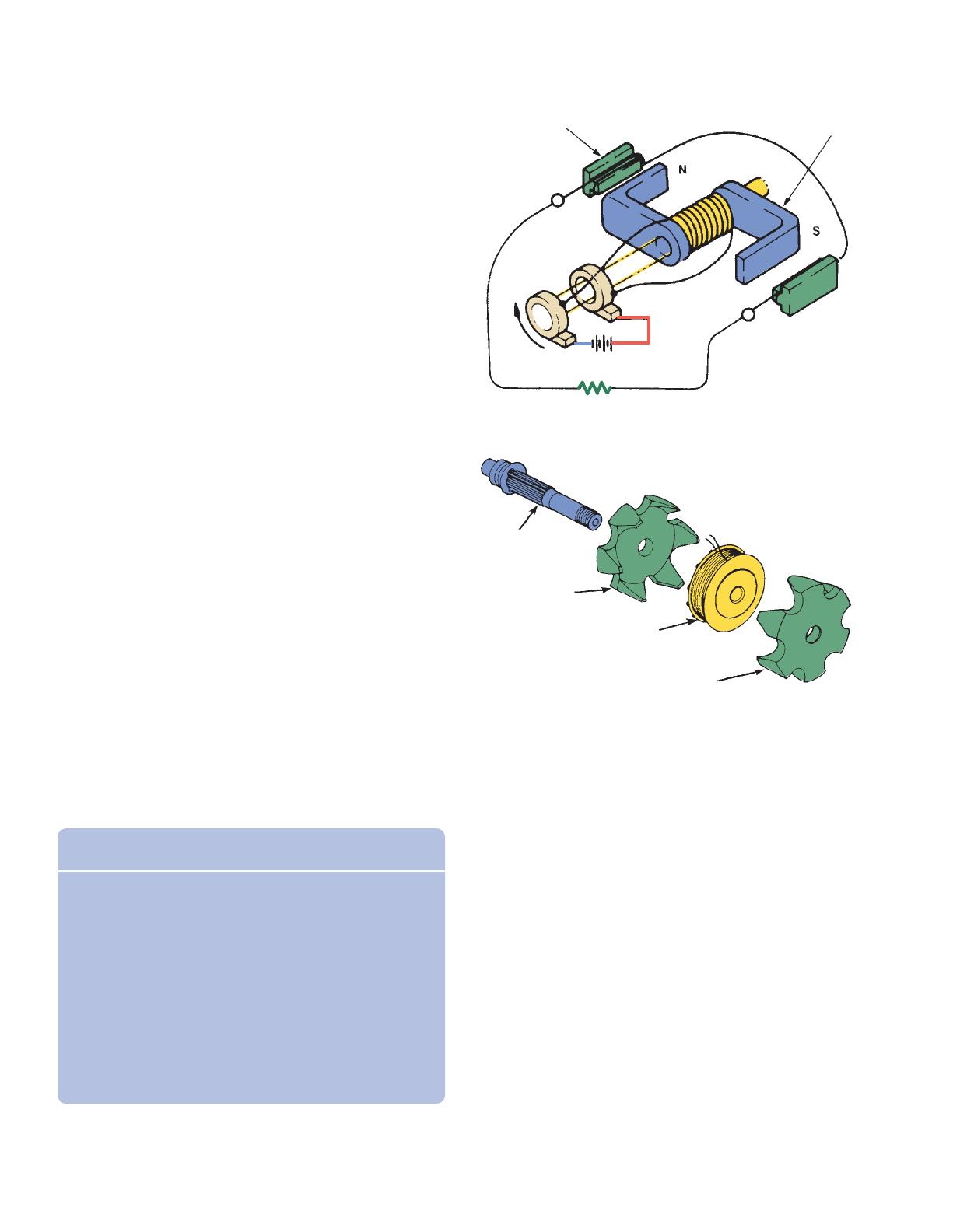 N

S