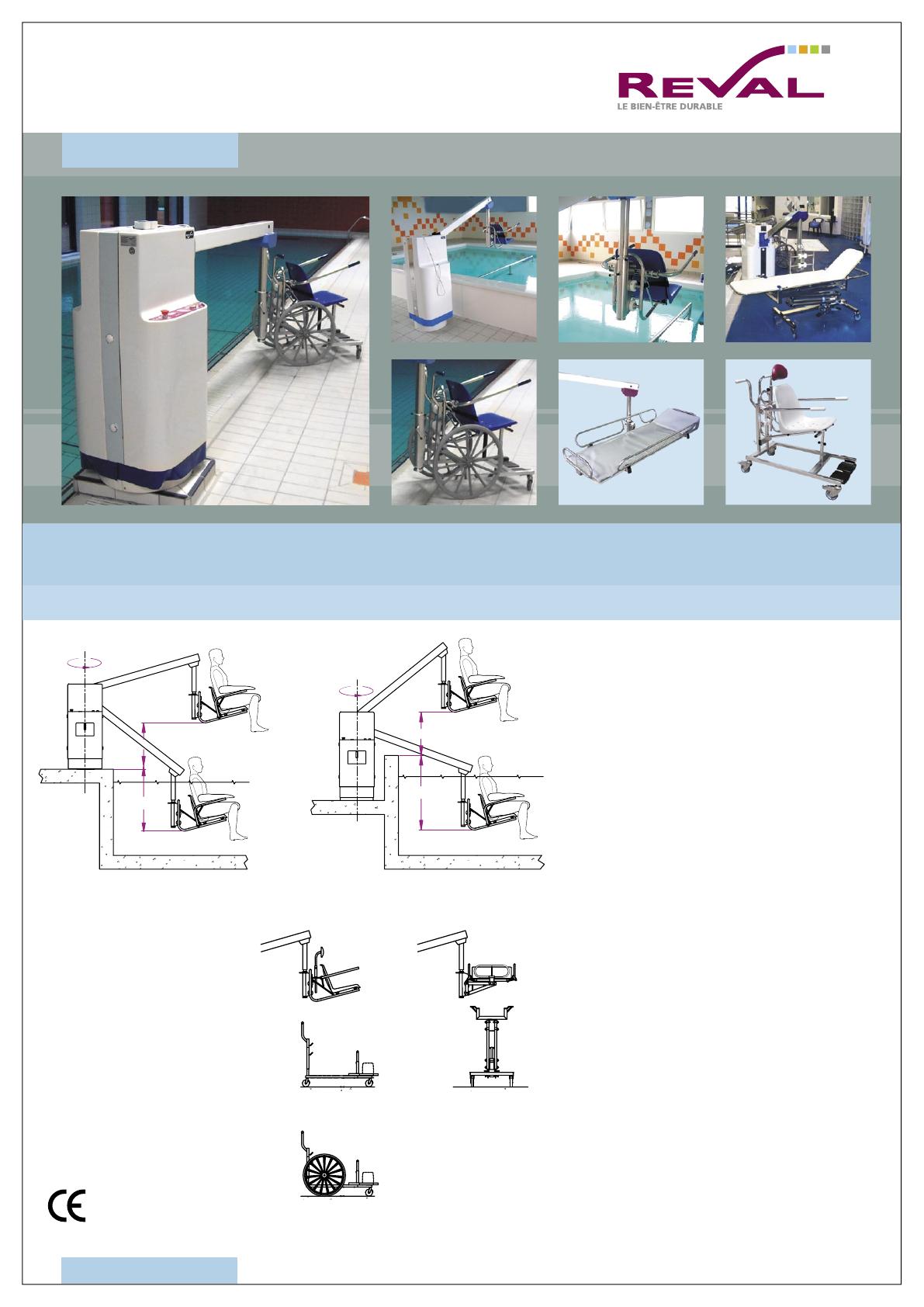 REVAL
LE BIEN-ÊTRE DURABLE

CE