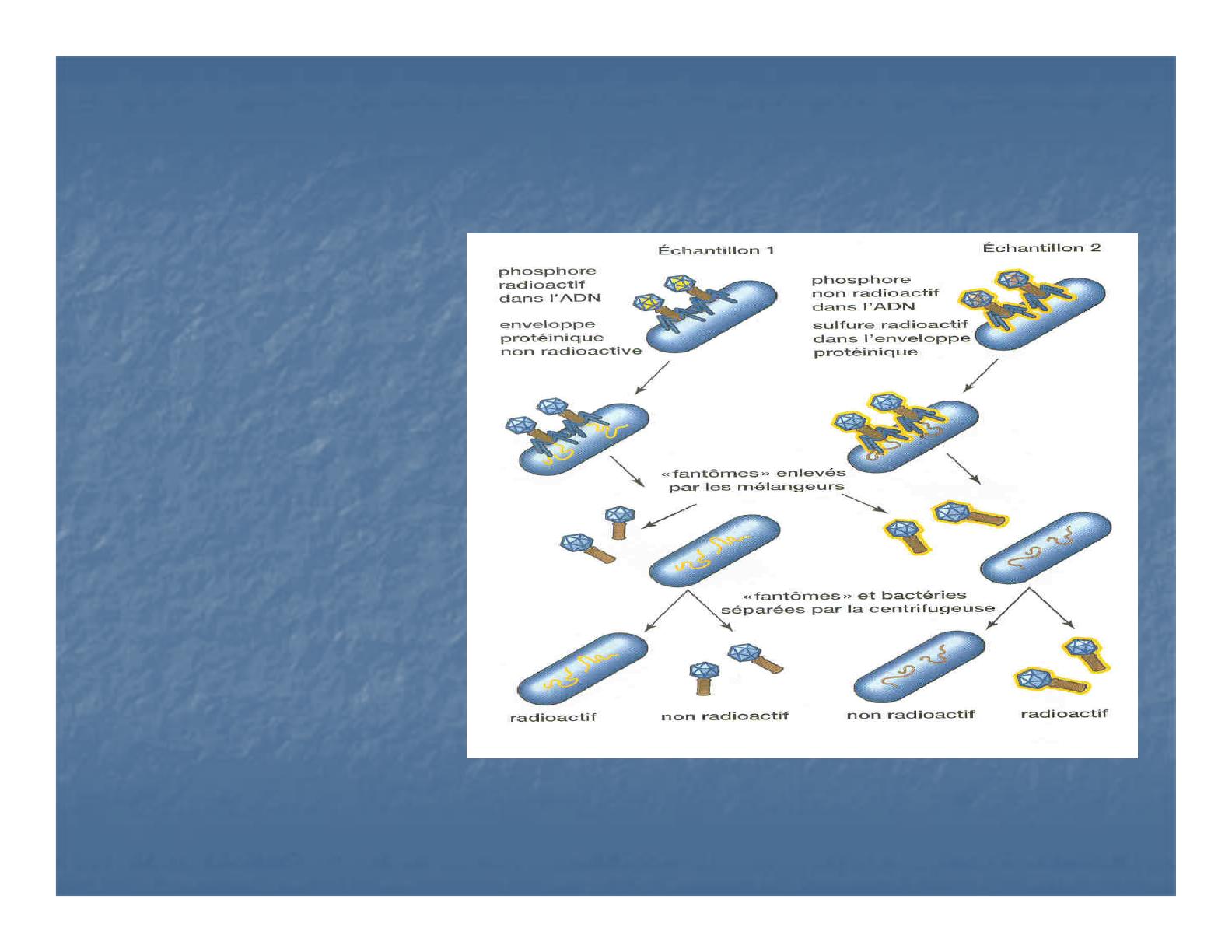 Échantillon 1

Échantillon 2

phosphore radioactif dans l'ADN

enveloppe protéinique non radioactive

phosphore non radioactif dans l'ADN

sulfure radioactif dans l'enveloppe protéinique

«fantômes» enlevés par les mélangeurs

«fantômes» et bactéries séparées par la centrifugeuse

radioactif

non radioactif

non radioactif

radioactif