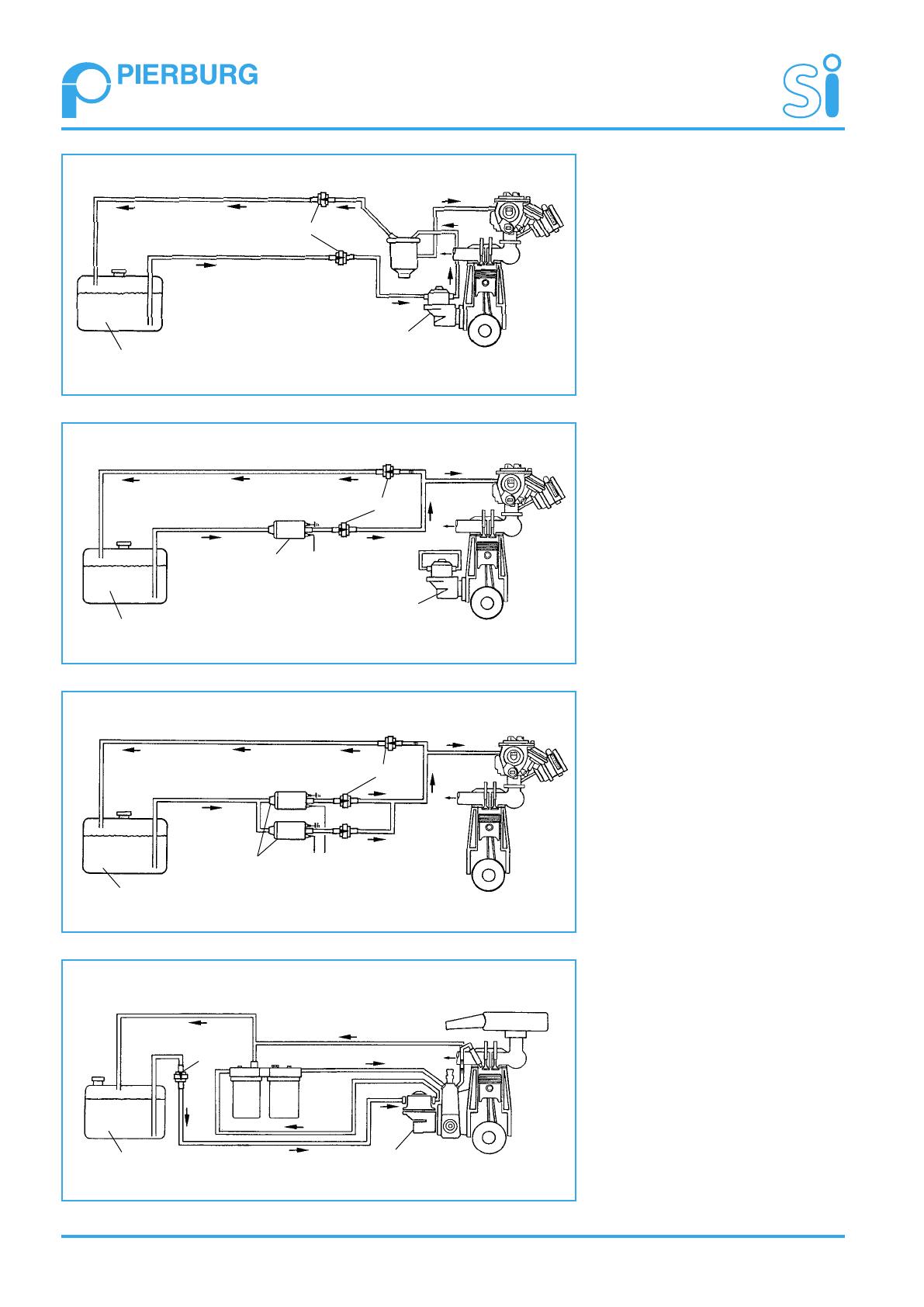 PIERBURG

si