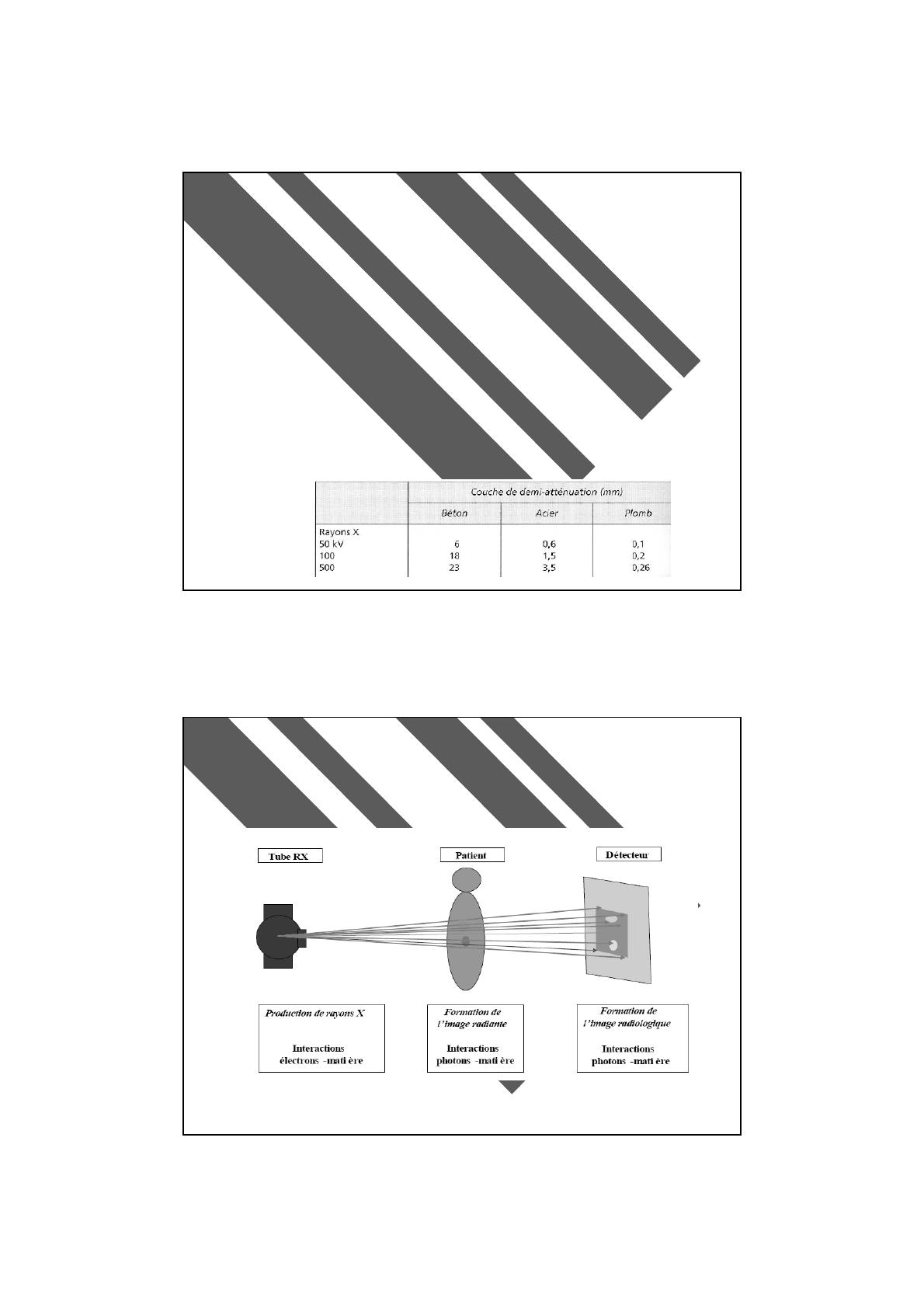 | | Couche de demi-atténuation (mm) | | |
|---|---|---|---|
| | Béton | Acier | Plomb |
| Rayons X | | | |
| 50 kV | 6 | 0,6 | 0,1 |
| 100 | 18 | 1,5 | 0,2 |
| 500 | 23 | 3,5 | 0,26 |

Tube RX

Patient

Détecteur

Production de rayons X

Interactions électrons -mati ère

Formation de l'image radiante

Interactions photons -mati ère

Formation de l'image radiologique

Interactions photons -mati ère