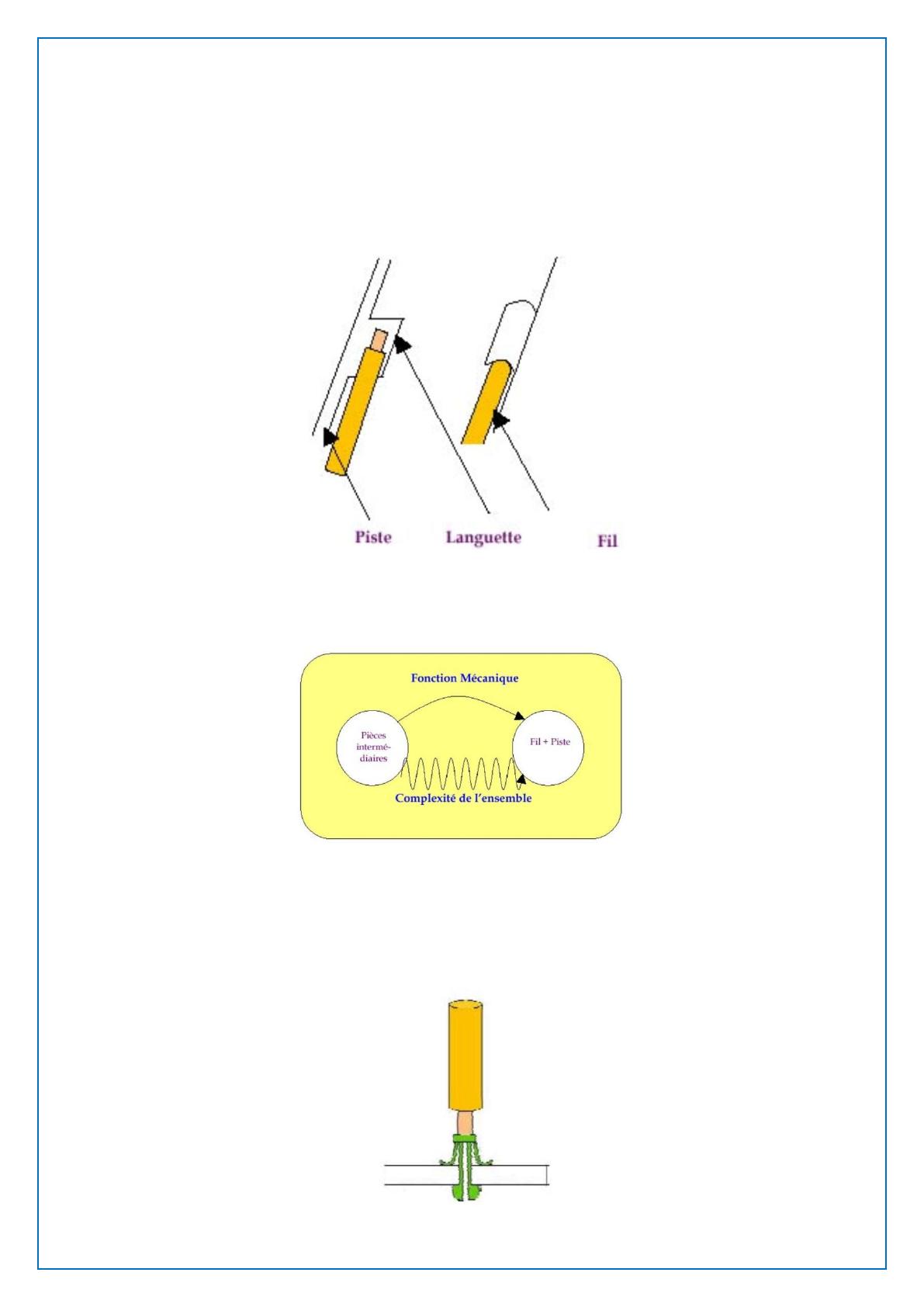 Piste Languette Fil

Fonction Mécanique

Pièces intermédiaires

Fil + Piste

Complexité de l'ensemble