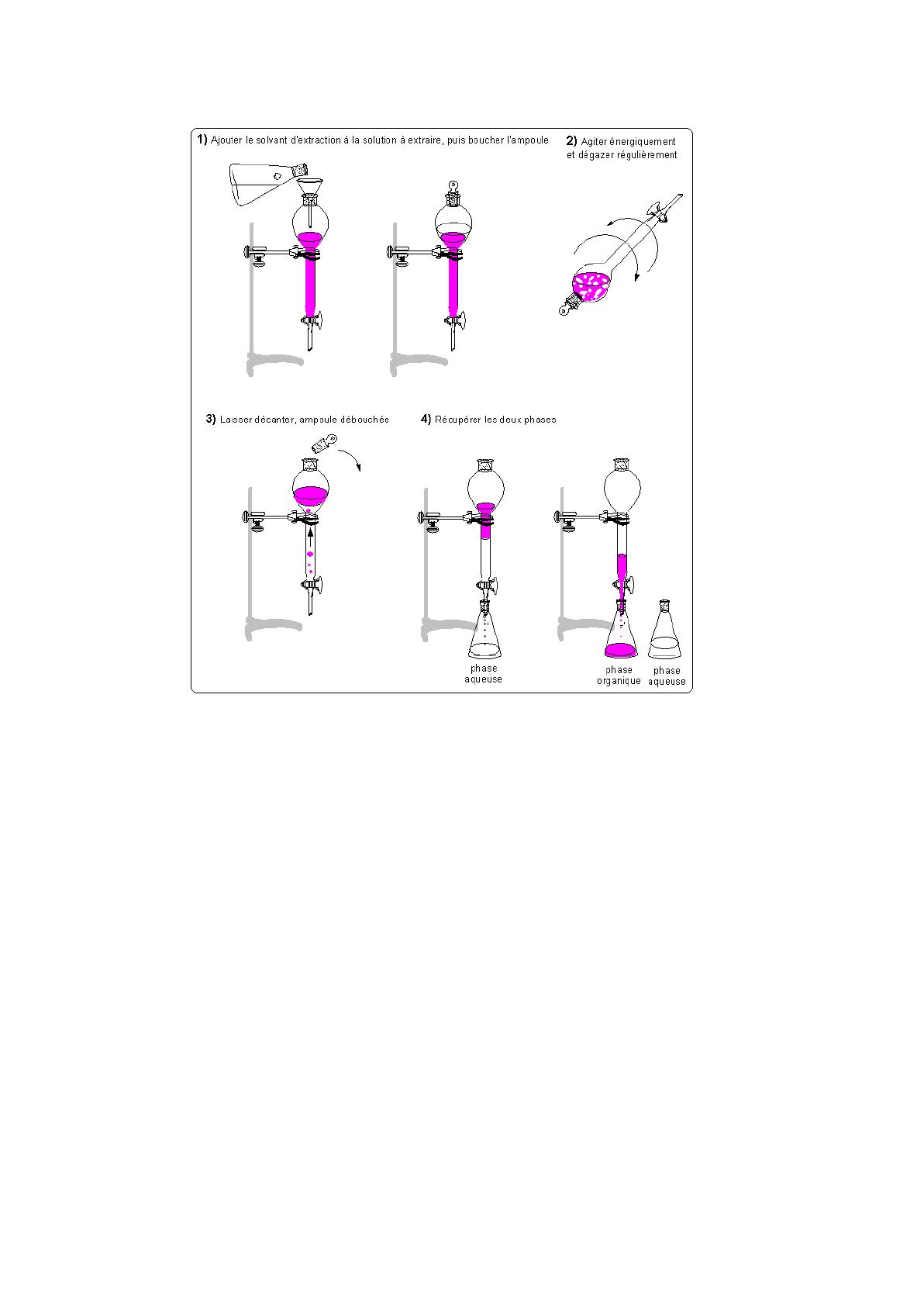 1) Ajouter le solvant d'extraction à la solution à extraire, puis boucher l'ampoule

2) Agiter énergiquement et dégazer régulièrement

3) Laisser décanter, ampoule débouchée

4) Récupérer les deux phases

phase aqueuse

phase organique

phase aqueuse