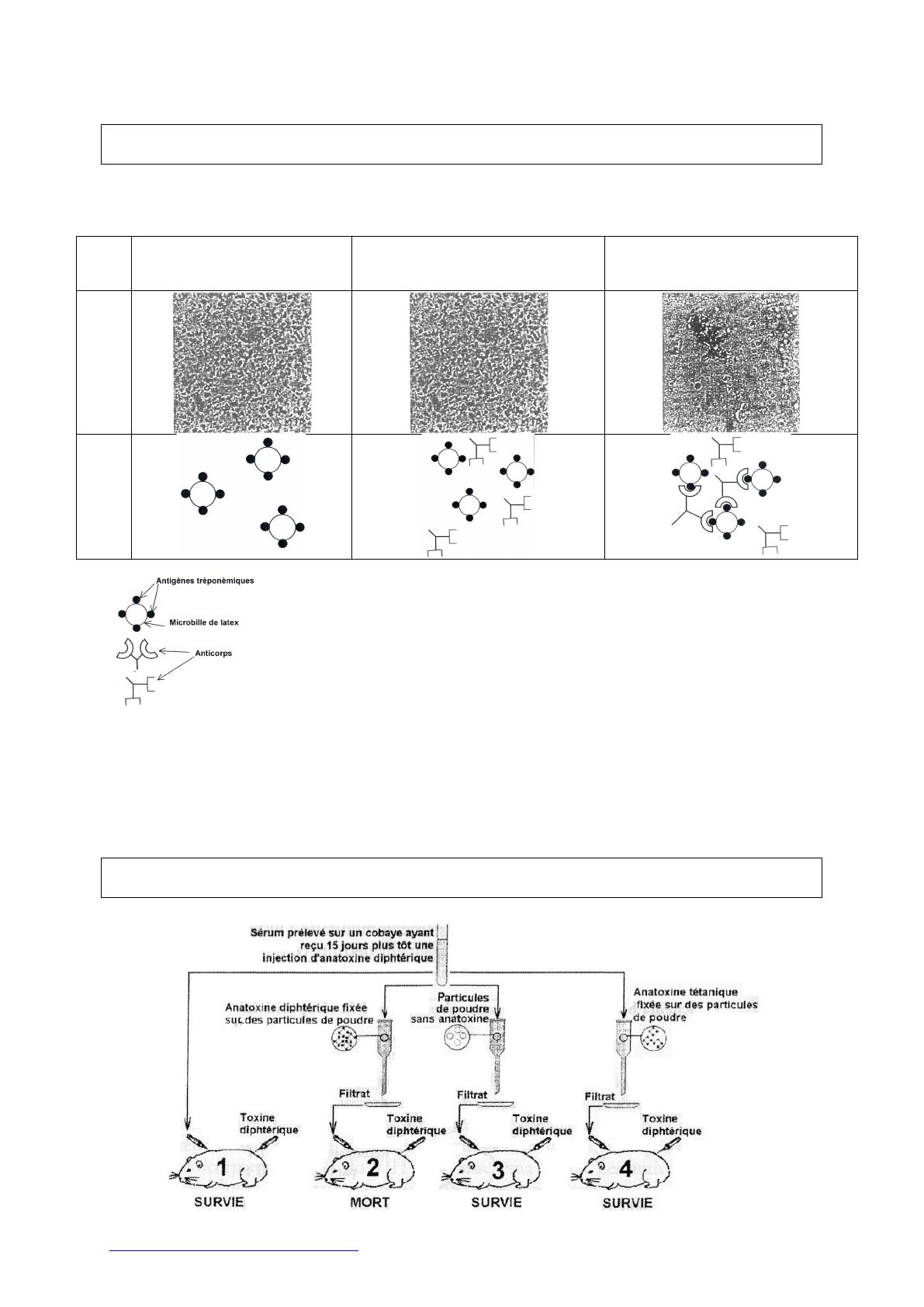 Antigènes tréponèmiques

Microbille de latex

Anticorps

Sérum prélevé sur un cobaye ayant reçu 15 jours plus tôt une injection d'anatoxine diphtérique

Anatoxine diphtérique fixée sur des particules de poudre

Particules de poudre sans anatoxine

Anatoxine tétanique fixée sur des particules de poudre

Filtrat

Filtrat

Filtrat

Toxine diphtérique

Toxine diphtérique

Toxine diphtérique

Toxine diphtérique

1

2

3

4

SURVIE

MORT

SURVIE

SURVIE