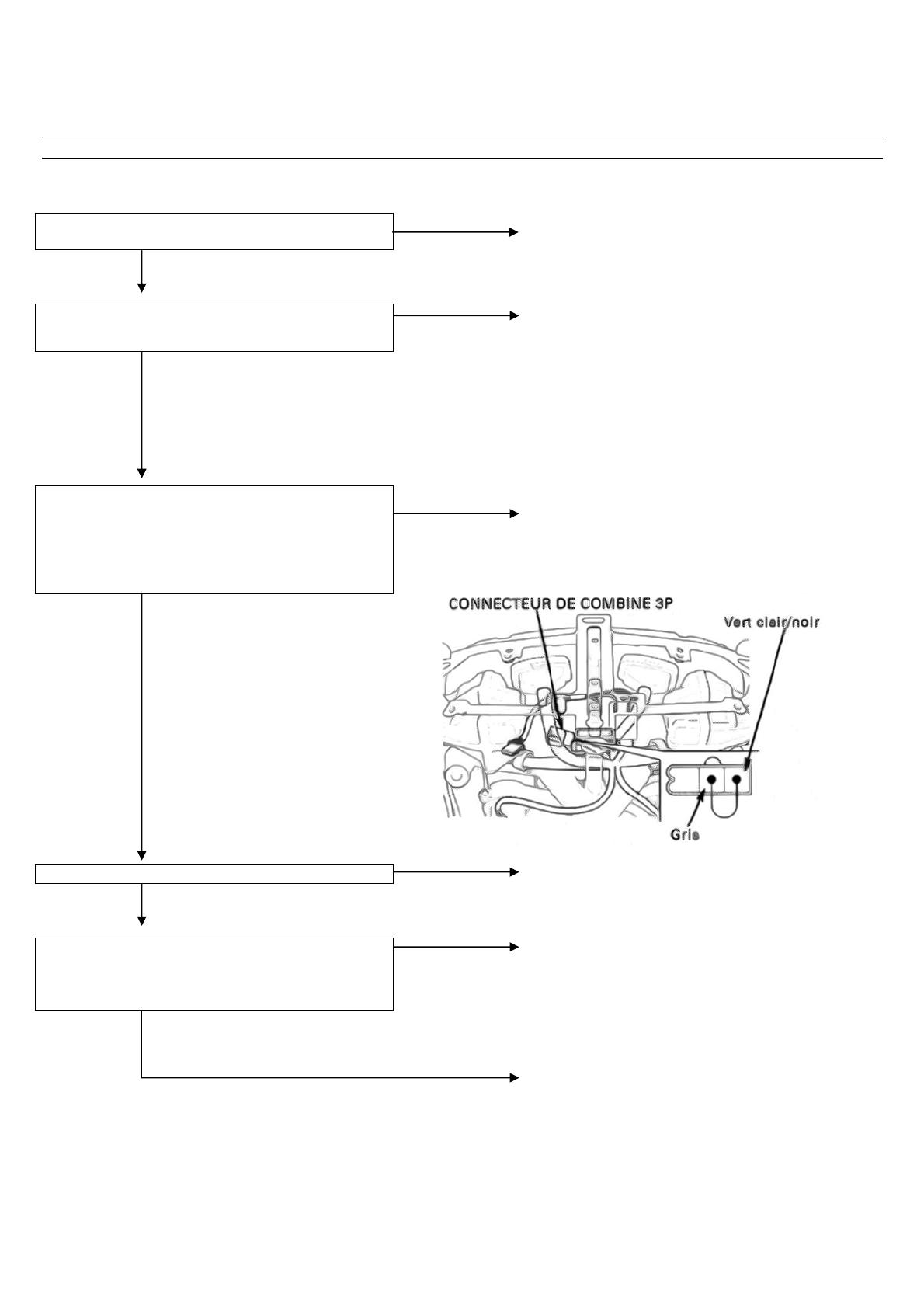 CONNECTEUR DE COMBINE 3P

Vert clair/noir

Gris