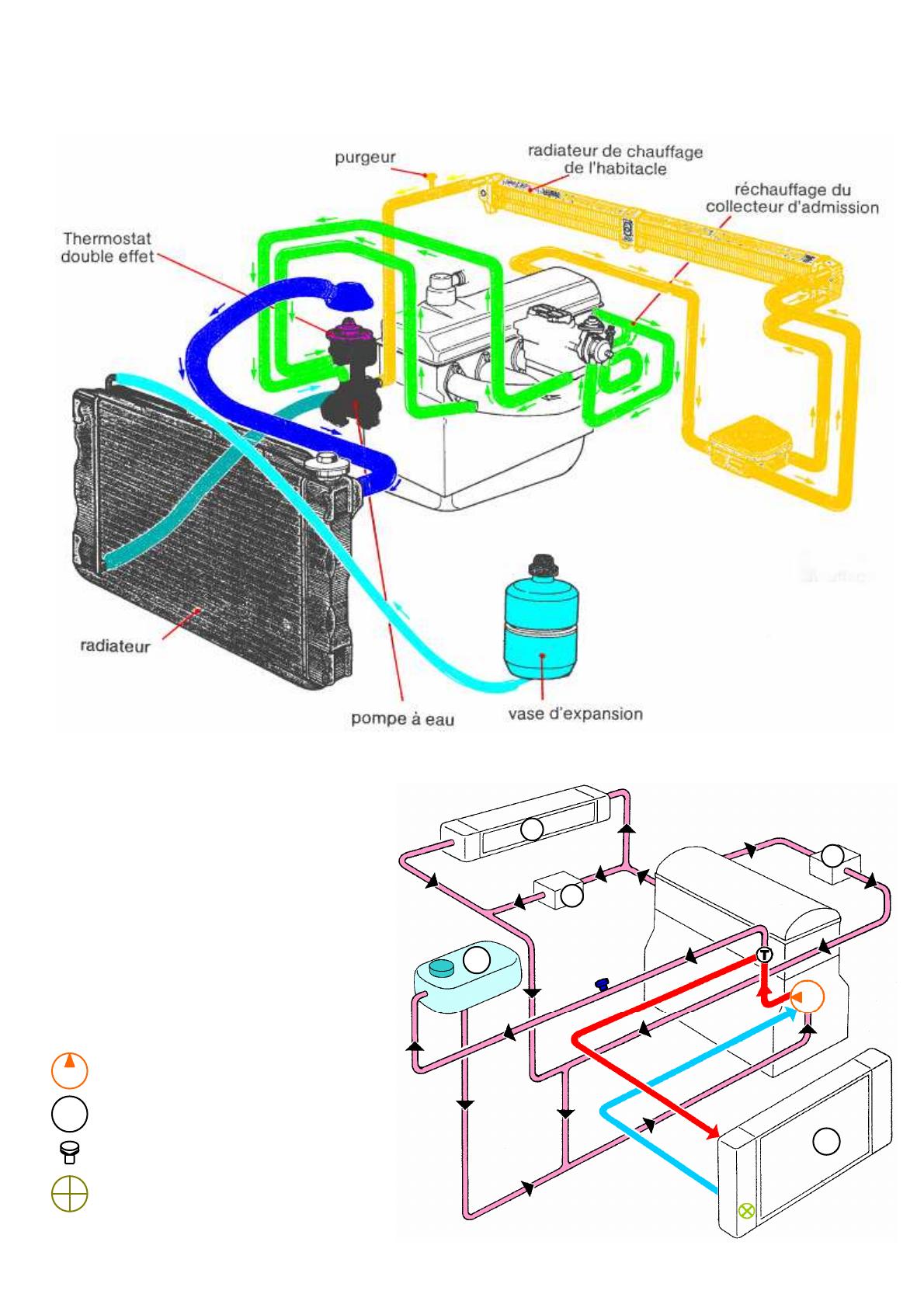 purgeur

radiateur de chauffage de l'habitacle

réchauffage du collecteur d'admission

Thermostat double effet

radiateur

pompe à eau

vase d'expansion

T