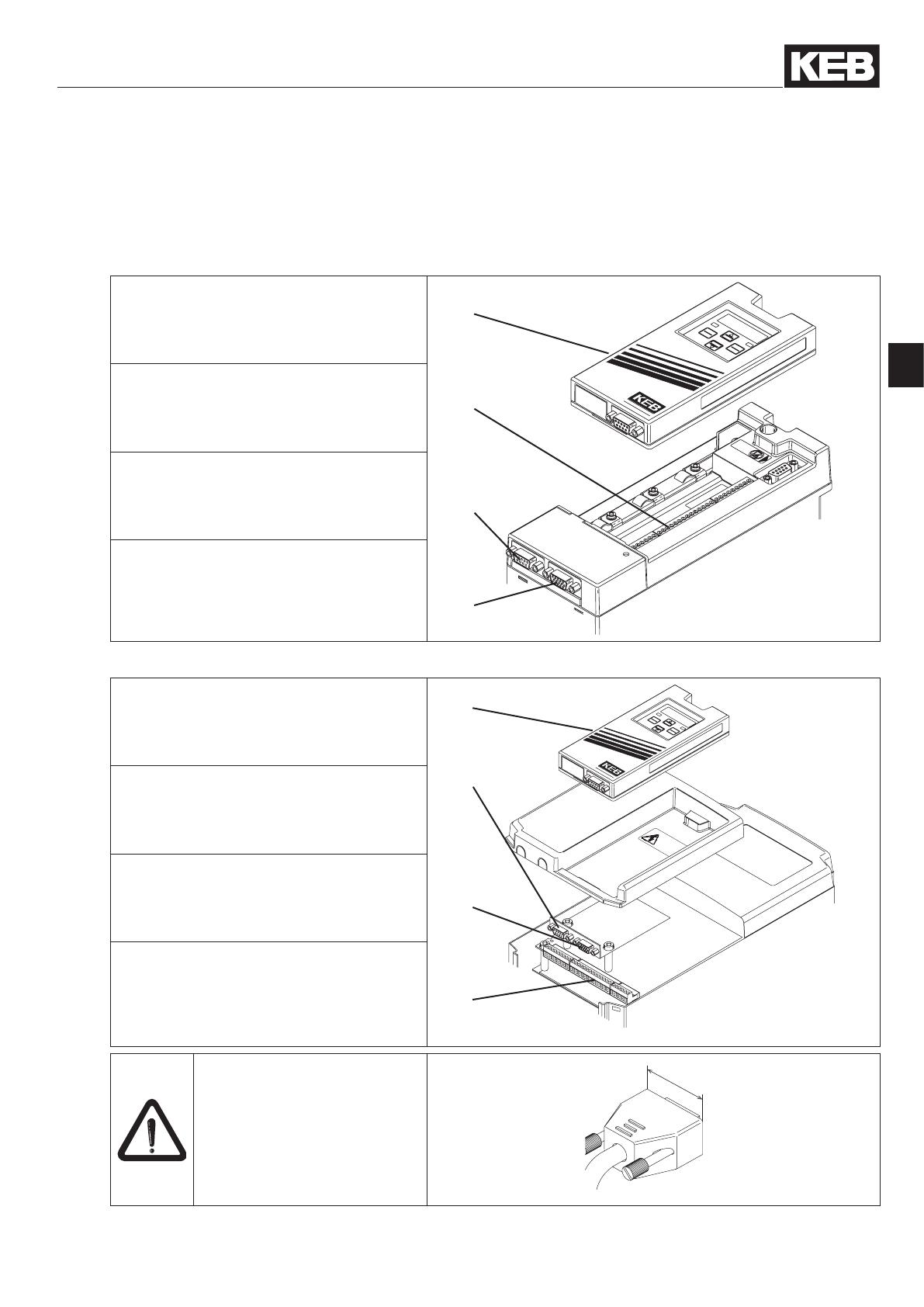 KEB

KEB

KEB